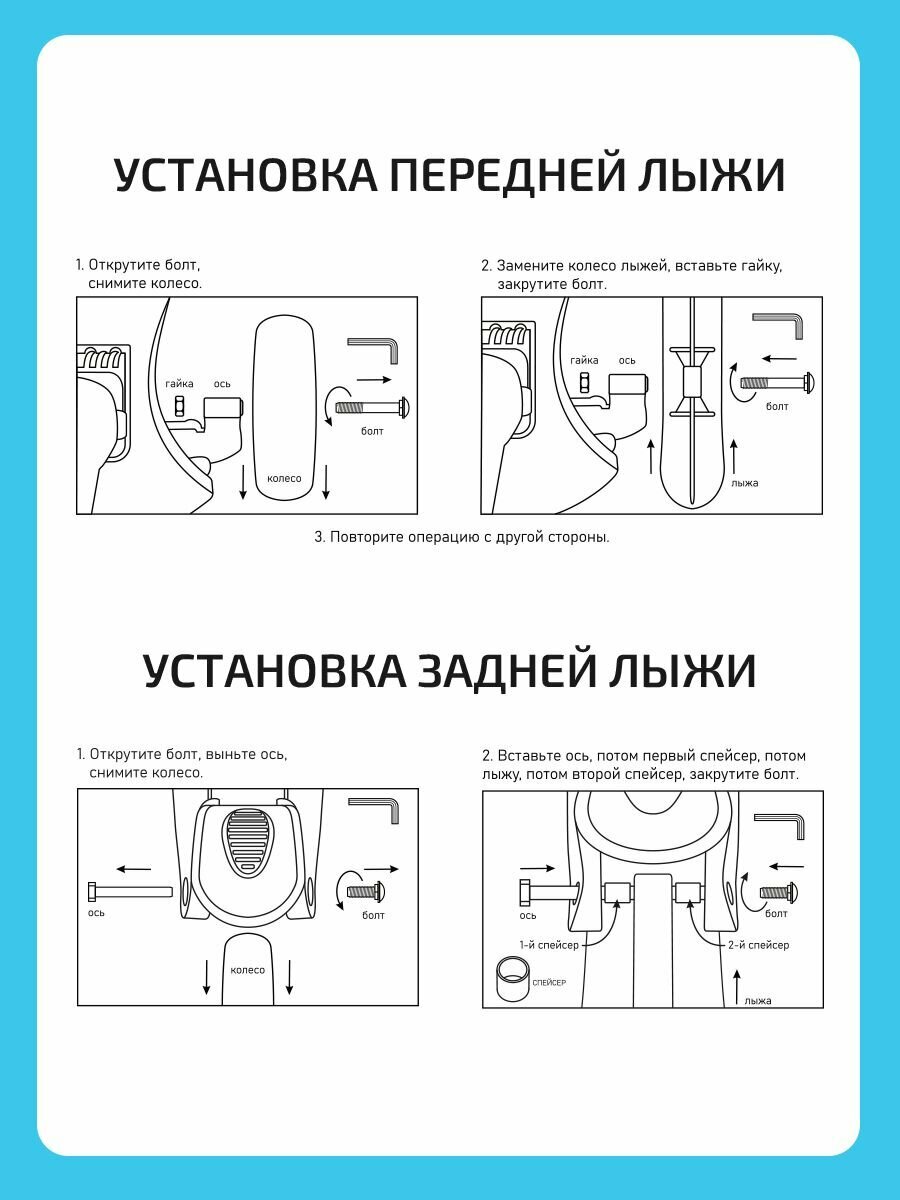 УСТАНОВКА ПЕРЕДНЕЙ ЛЫЖИ

1. Открутите болт, снимите колесо.

гайка
ось
болт
колесо

2. Замените колесо лыжей, вставьте гайку, закрутите болт.

гайка
ось
болт
лыжа

3. Повторите операцию с другой стороны.

УСТАНОВКА ЗАДНЕЙ ЛЫЖИ

1. Открутите болт, выньте ось, снимите колесо.

ось
болт
колесо

2. Вставьте ось, потом первый спейсер, потом лыжу, потом второй спейсер, закрутите болт.

ось
болт
1-й спейсер
2-й спейсер
СПЕЙСЕР
лыжа