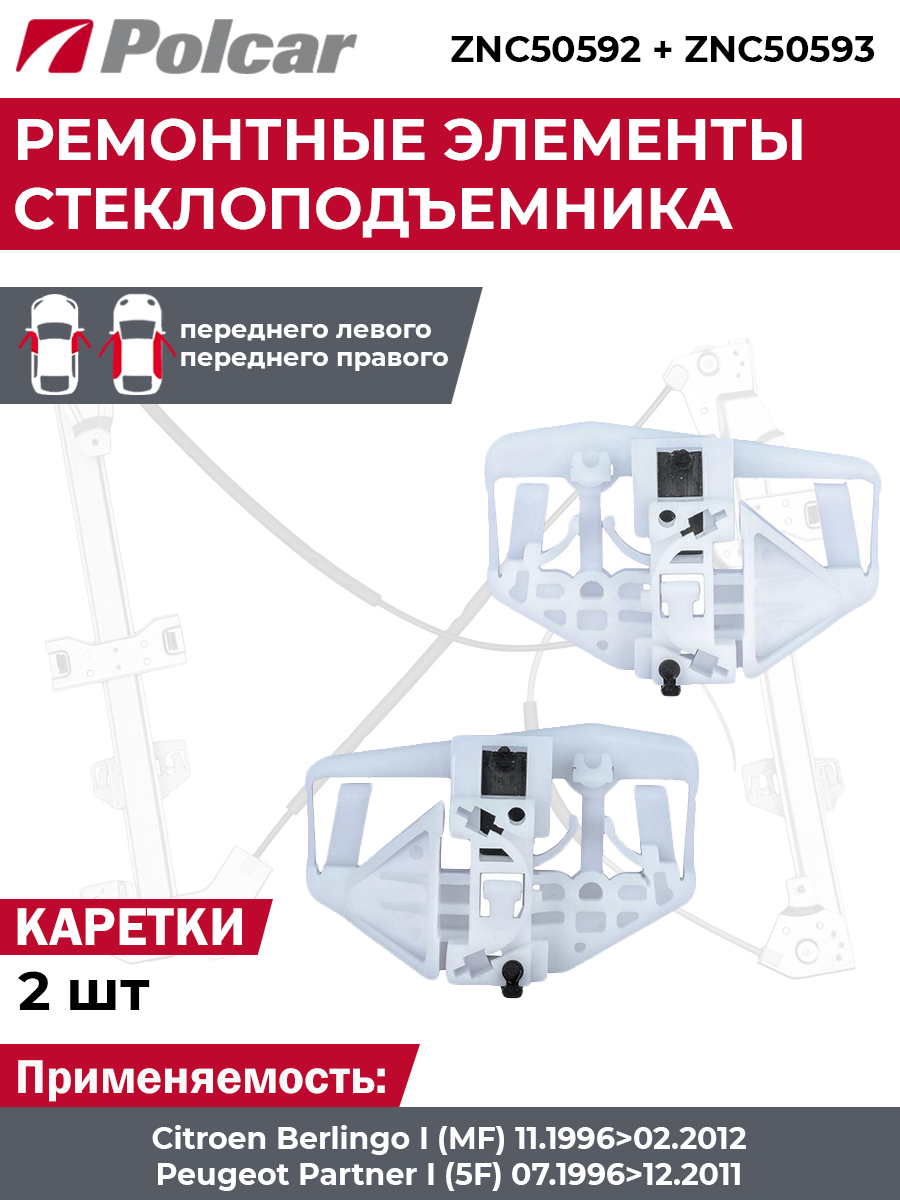 Polcar

ZNC50592 + ZNC50593

РЕМОНТНЫЕ ЭЛЕМЕНТЫ СТЕКЛОПОДЪЕМНИКА

переднего левого
переднего правого

КАРЕТКИ
2 шт

Применяемость:

Citroen Berlingo I (MF) 11.1996>02.2012
Peugeot Partner I (5F) 07.1996>12.2011