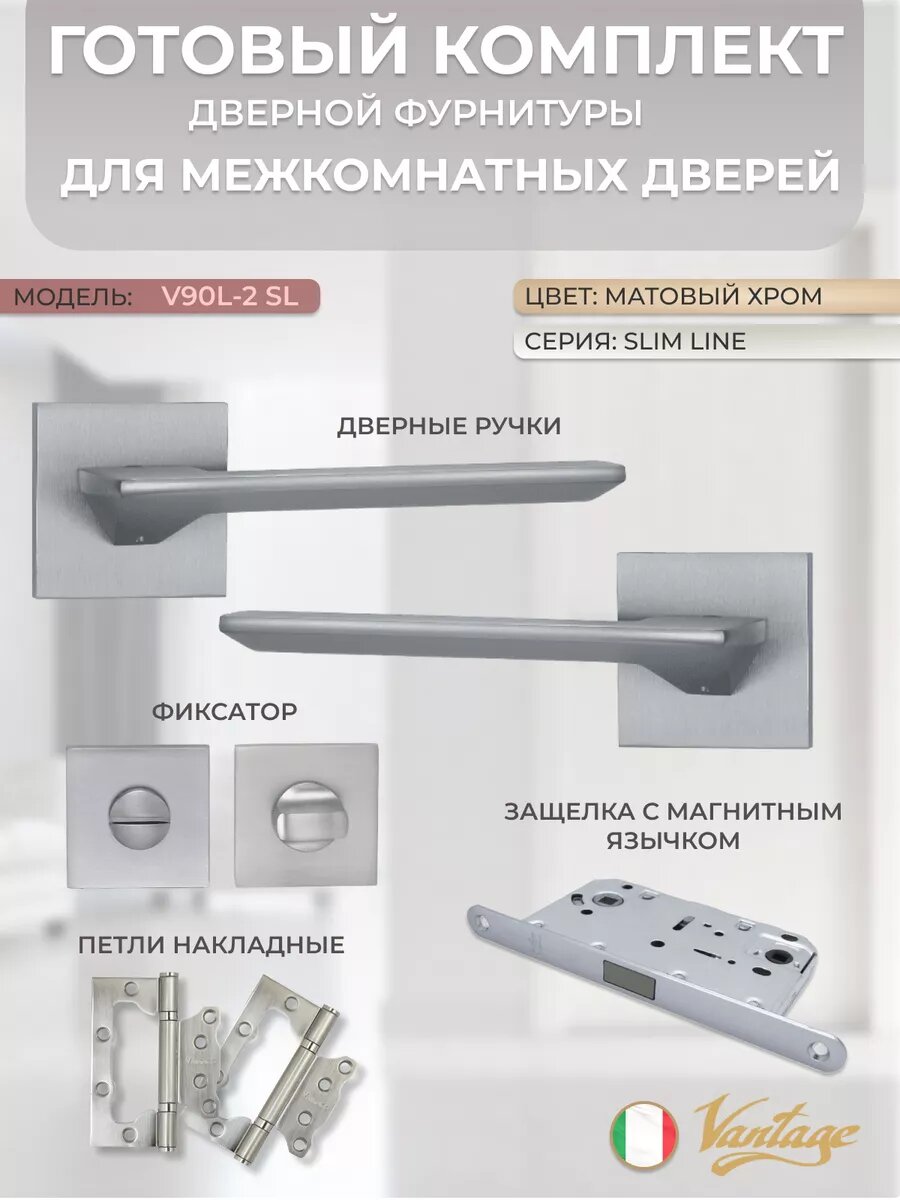 ГОТОВЫЙ КОМПЛЕКТ
ДВЕРНОЙ ФУРНИТУРЫ
ДЛЯ МЕЖКОМНАТНЫХ ДВЕРЕЙ

МОДЕЛЬ: V90L-2 SL

ЦВЕТ: МАТОВЫЙ ХРОМ

СЕРИЯ: SLIM LINE

ДВЕРНЫЕ РУЧКИ

ФИКСАТОР

ЗАЩЕЛКА С МАГНИТНЫМ ЯЗЫЧКОМ

ПЕТЛИ НАКЛАДНЫЕ

Vantage