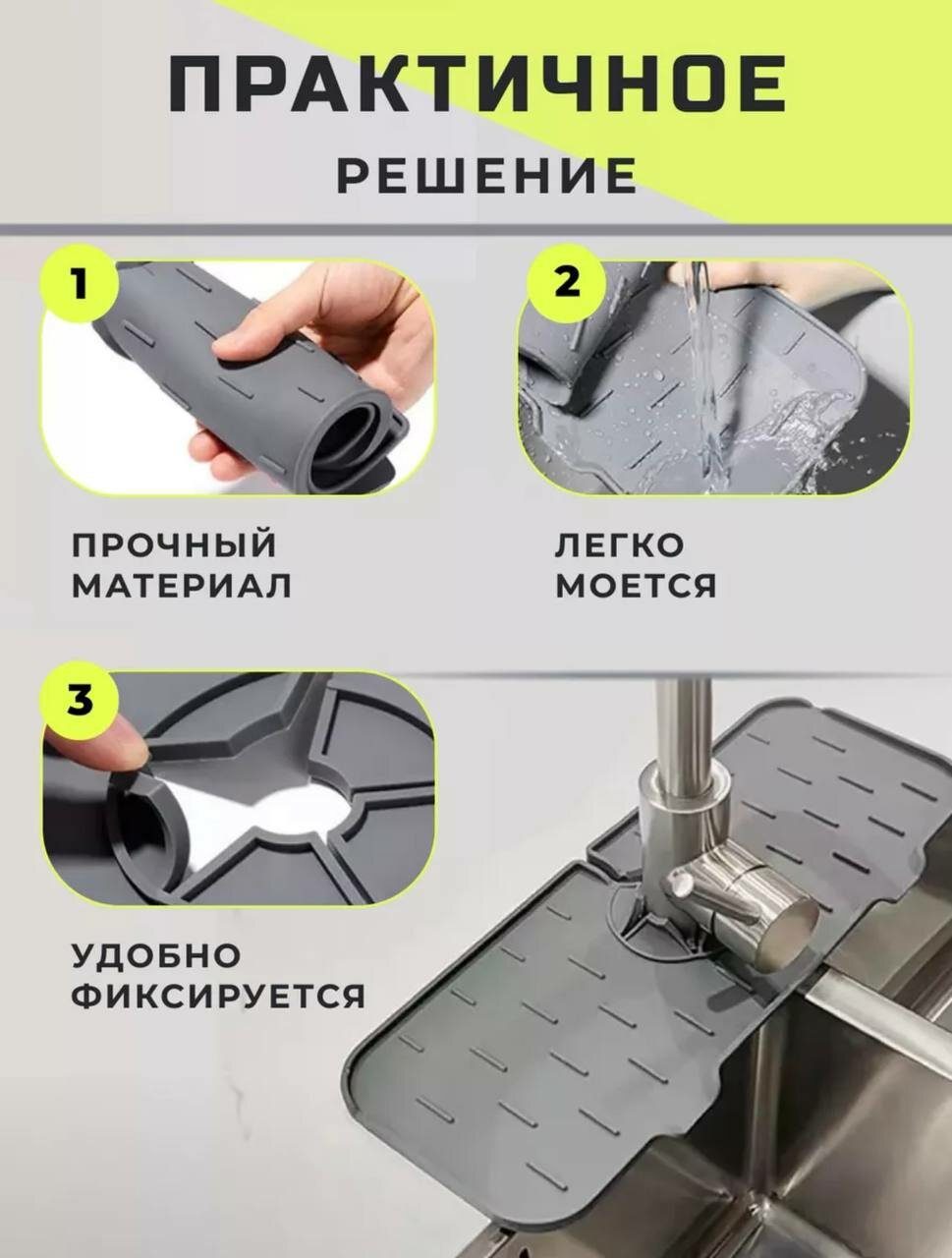 ПРАКТИЧНОЕ
РЕШЕНИЕ

1

ПРОЧНЫЙ
МАТЕРИАЛ

2

ЛЕГКО
МОЕТСЯ

3

УДОБНО
ФИКСИРУЕТСЯ