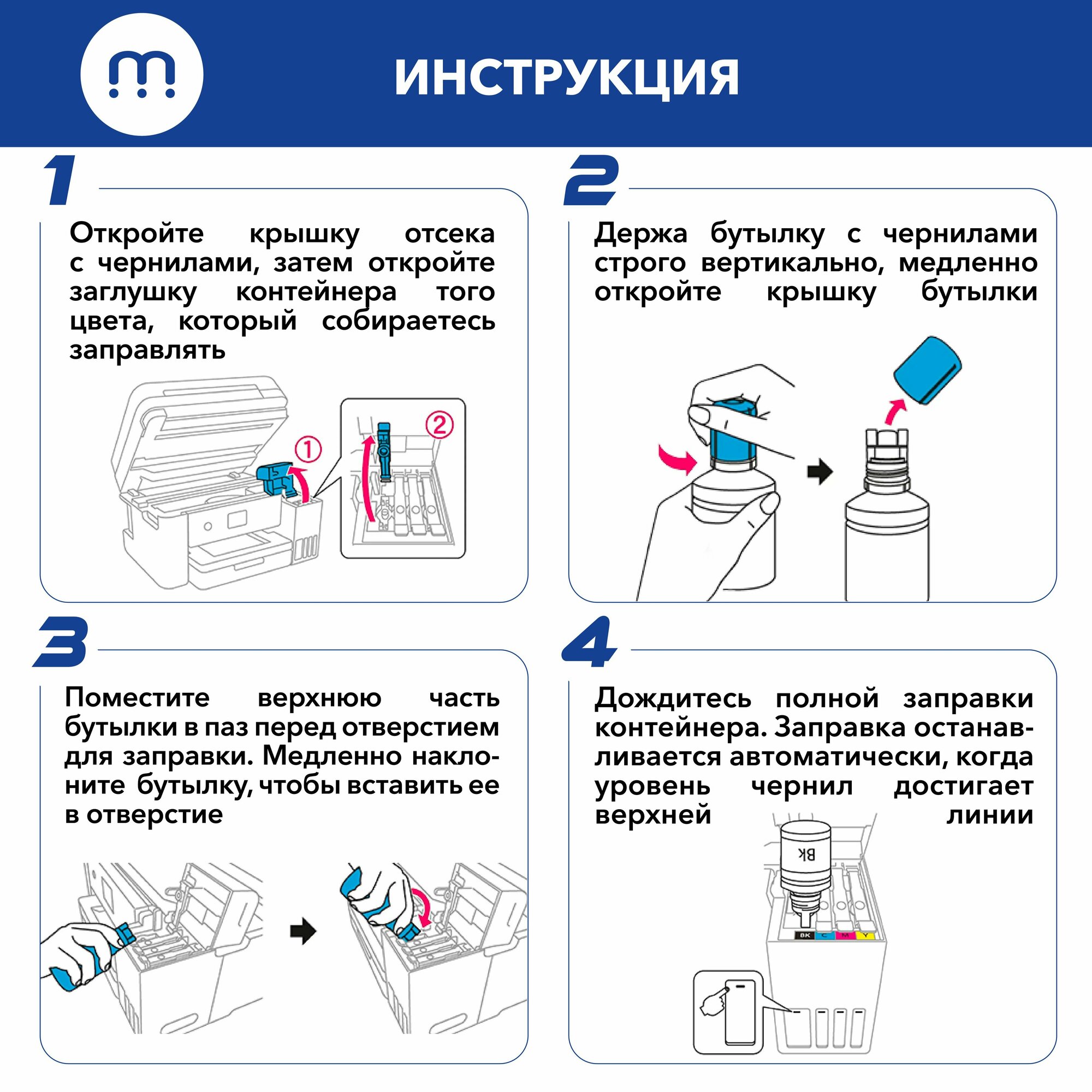 ИНСТРУКЦИЯ

1

Откройте крышку отсека с чернилами, затем откройте заглушку контейнера того цвета, который собираетесь заправлять

①

②

2

Держа бутылку с чернилами строго вертикально, медленно откройте крышку бутылки

3

Поместите верхнюю часть бутылки в паз перед отверстием для заправки. Медленно наклоните бутылку, чтобы вставить ее в отверстие

4

Дождитесь полной заправки контейнера. Заправка останавливается автоматически, когда уровень чернил достигает верхней линии

BK

BK C M Y