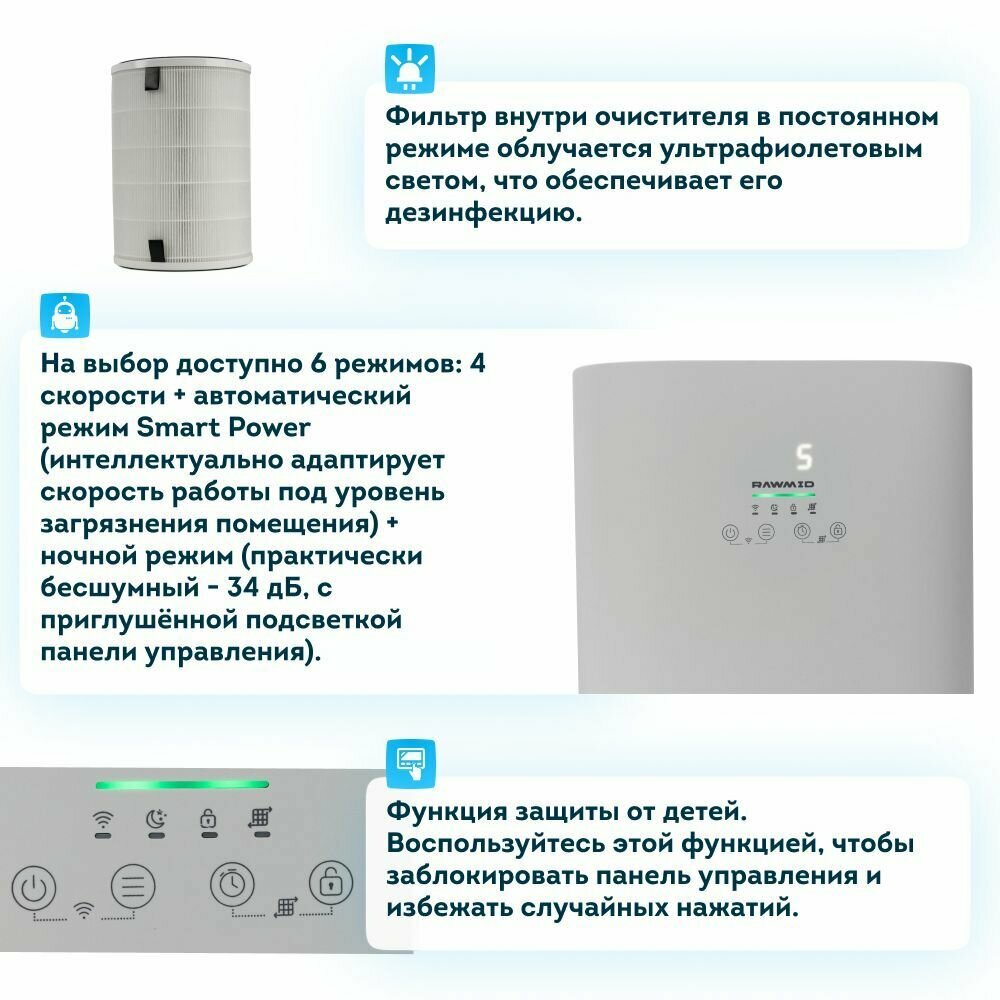 Фильтр внутри очистителя в постоянном режиме облучается ультрафиолетовым светом, что обеспечивает его дезинфекцию.

На выбор доступно 6 режимов: 4 скорости + автоматический режим Smart Power (интеллектуально адаптирует скорость работы под уровень загрязнения помещения) + ночной режим (практически бесшумный - 34 дБ, с приглушённой подсветкой панели управления).

5

RAWMID

Функция защиты от детей. Воспользуйтесь этой функцией, чтобы заблокировать панель управления и избежать случайных нажатий.