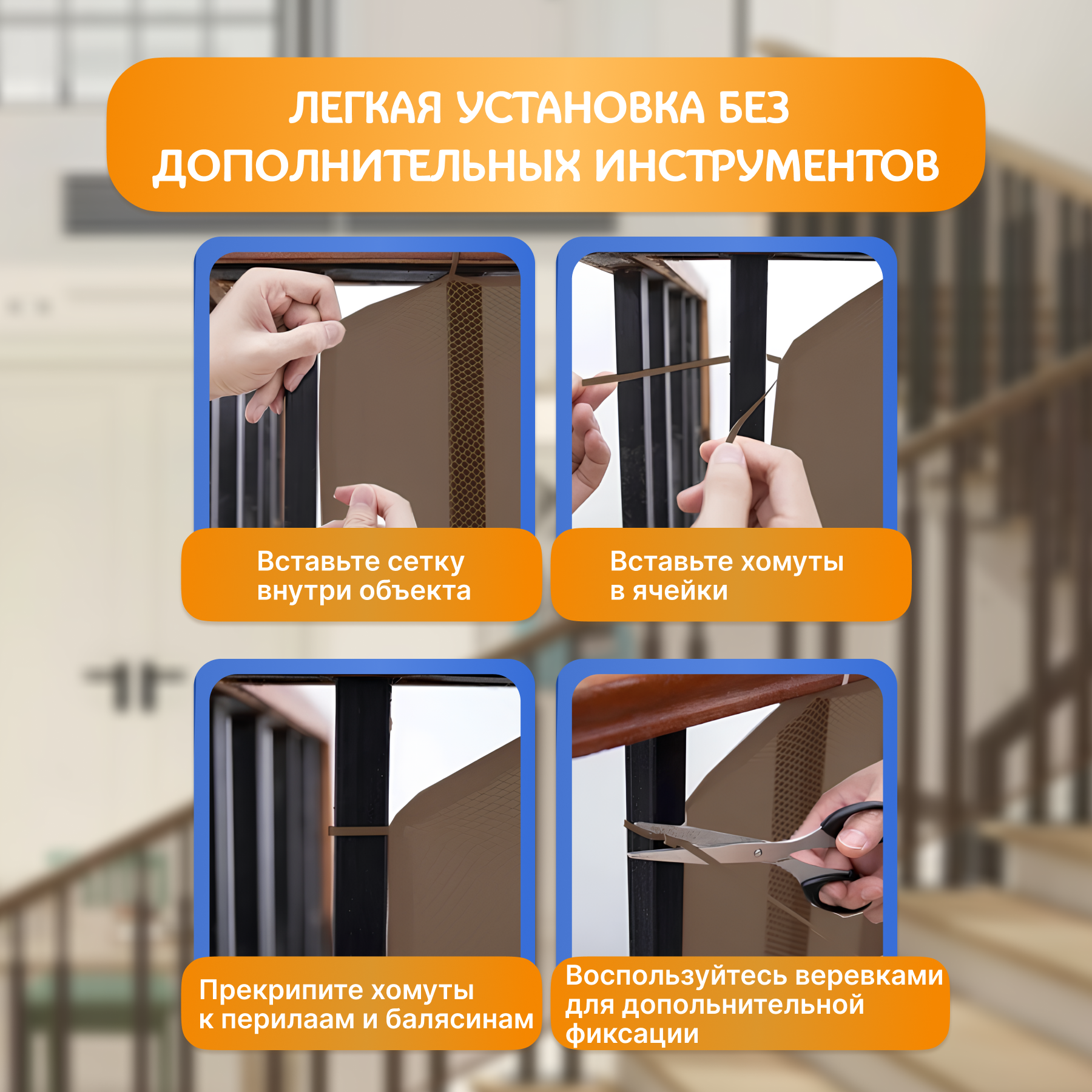 ЛЕГКАЯ УСТАНОВКА БЕЗ ДОПОЛНИТЕЛЬНЫХ ИНСТРУМЕНТОВ

Вставьте сетку внутри объекта

Вставьте хомуты в ячейки

Прекрипите хомуты к перилаам и балясинам

Воспользуйтесь веревками для дополнительной фиксации