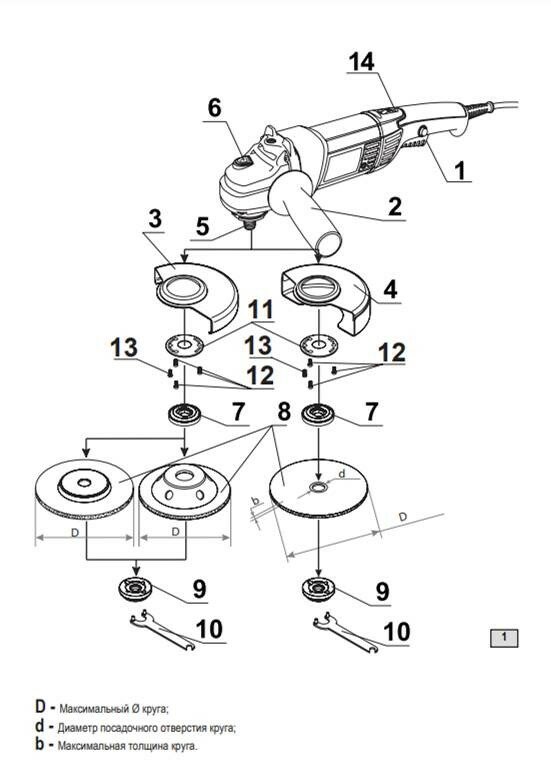 14
6
1
2
3
5
4
11
13
13
12
12
7
8
7
d
b
D
D
D
9
9
10
10
1

D - Максимальный Ø круга;
d - Диаметр посадочного отверстия круга;
b - Максимальная толщина круга.