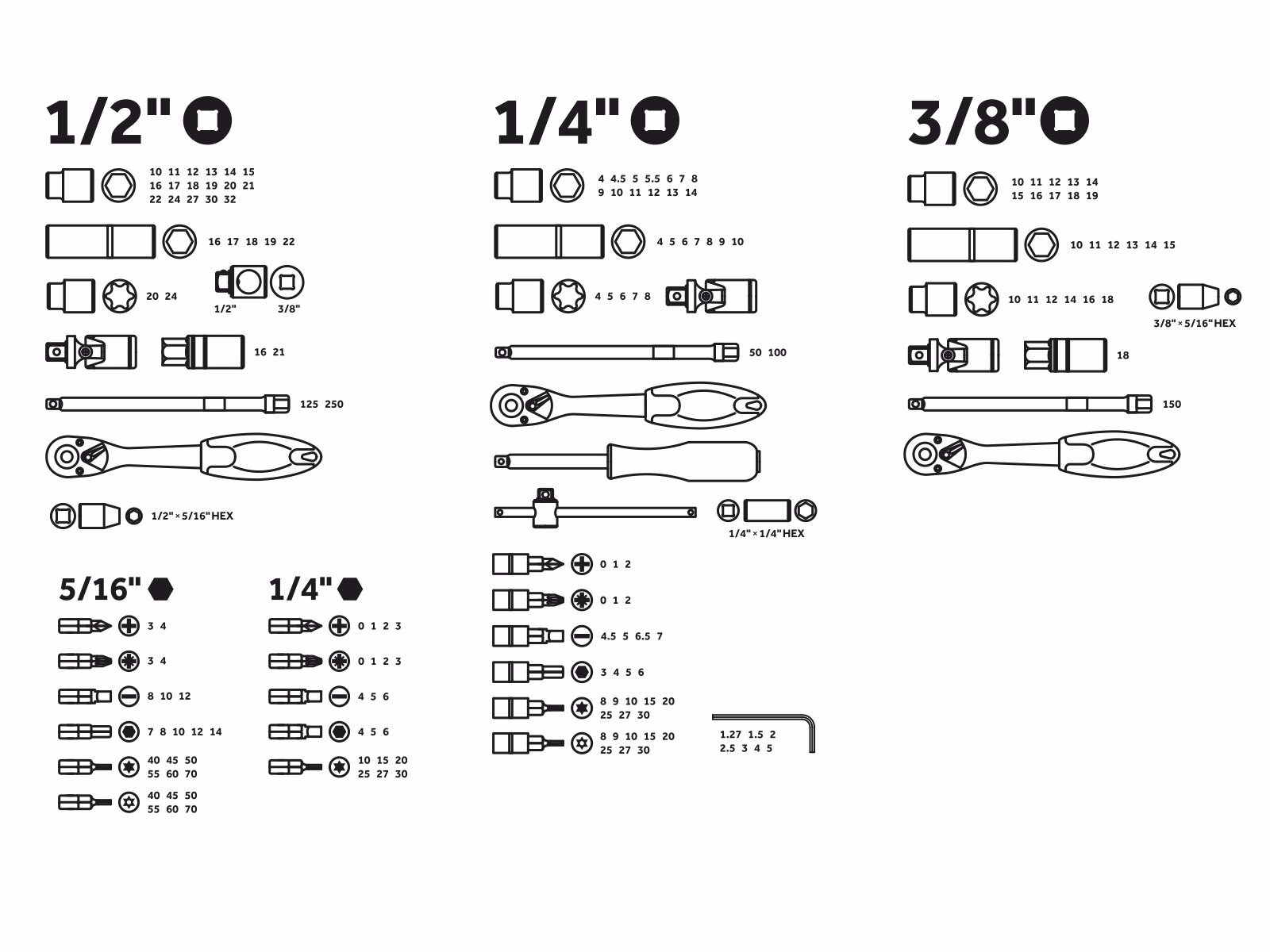 1/2"

10 11 12 13 14 15
16 17 18 19 20 21
22 24 27 30 32

16 17 18 19 22

20 24

1/2" 3/8"

16 21

125 250

1/2" × 5/16" HEX

5/16"

3 4

3 4

8 10 12

7 8 10 12 14

40 45 50
55 60 70

40 45 50
55 60 70

1/4"

0 1 2 3

0 1 2 3

4 5 6

4 5 6

10 15 20
25 27 30

1/4"

4 4.5 5 5.5 6 7 8
9 10 11 12 13 14

4 5 6 7 8 9 10

4 5 6 7 8

50 100

1/4" × 1/4" HEX

0 1 2

0 1 2

4.5 5 6.5 7

3 4 5 6

8 9 10 15 20
25 27 30

8 9 10 15 20
25 27 30

1.27 1.5 2
2.5 3 4 5

3/8"

10 11 12 13 14
15 16 17 18 19

10 11 12 13 14 15

10 11 12 14 16 18

3/8" × 5/16" HEX

18

150