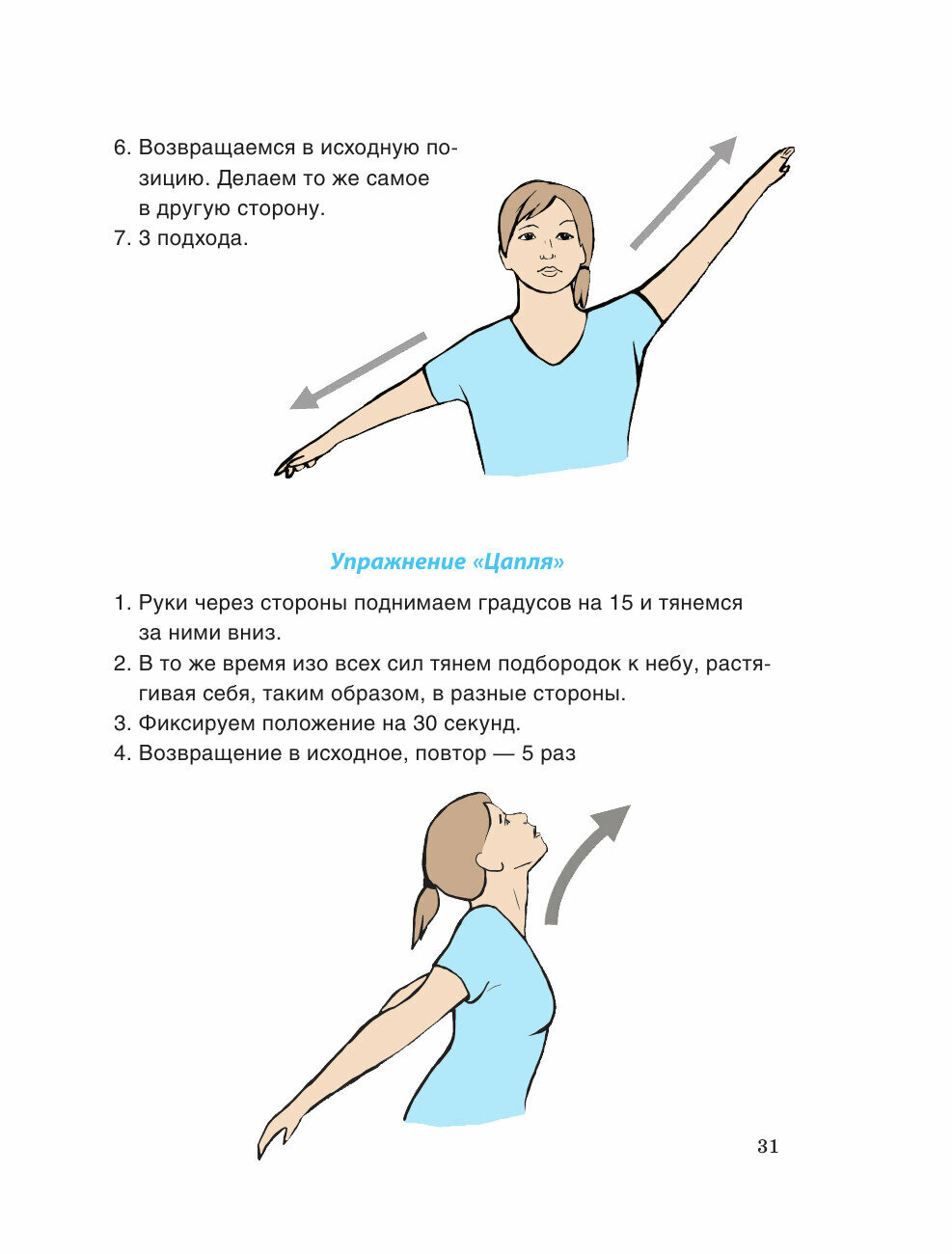 6. Возвращаемся в исходную позицию. Делаем то же самое в другую сторону.
7. 3 подхода.

Упражнение «Цапля»

1. Руки через стороны поднимаем градусов на 15 и тянемся за ними вниз.
2. В то же время изо всех сил тянем подбородок к небу, растягивая себя, таким образом, в разные стороны.
3. Фиксируем положение на 30 секунд.
4. Возвращение в исходное, повтор — 5 раз

31