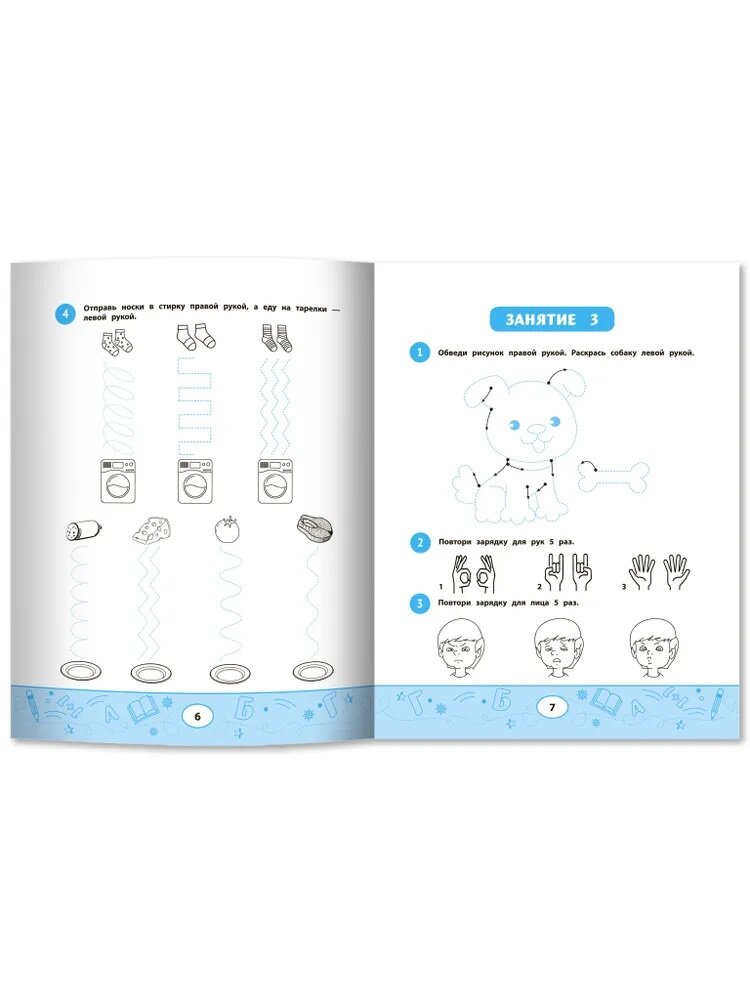 4 Отправь носки в стирку правой рукой, а еду на тарелки — левой рукой.

6

ЗАНЯТИЕ 3

1 Обведи рисунок правой рукой. Раскрась собаку левой рукой.

2 Повтори зарядку для рук 5 раз.

1 2 3

3 Повтори зарядку для лица 5 раз.

7