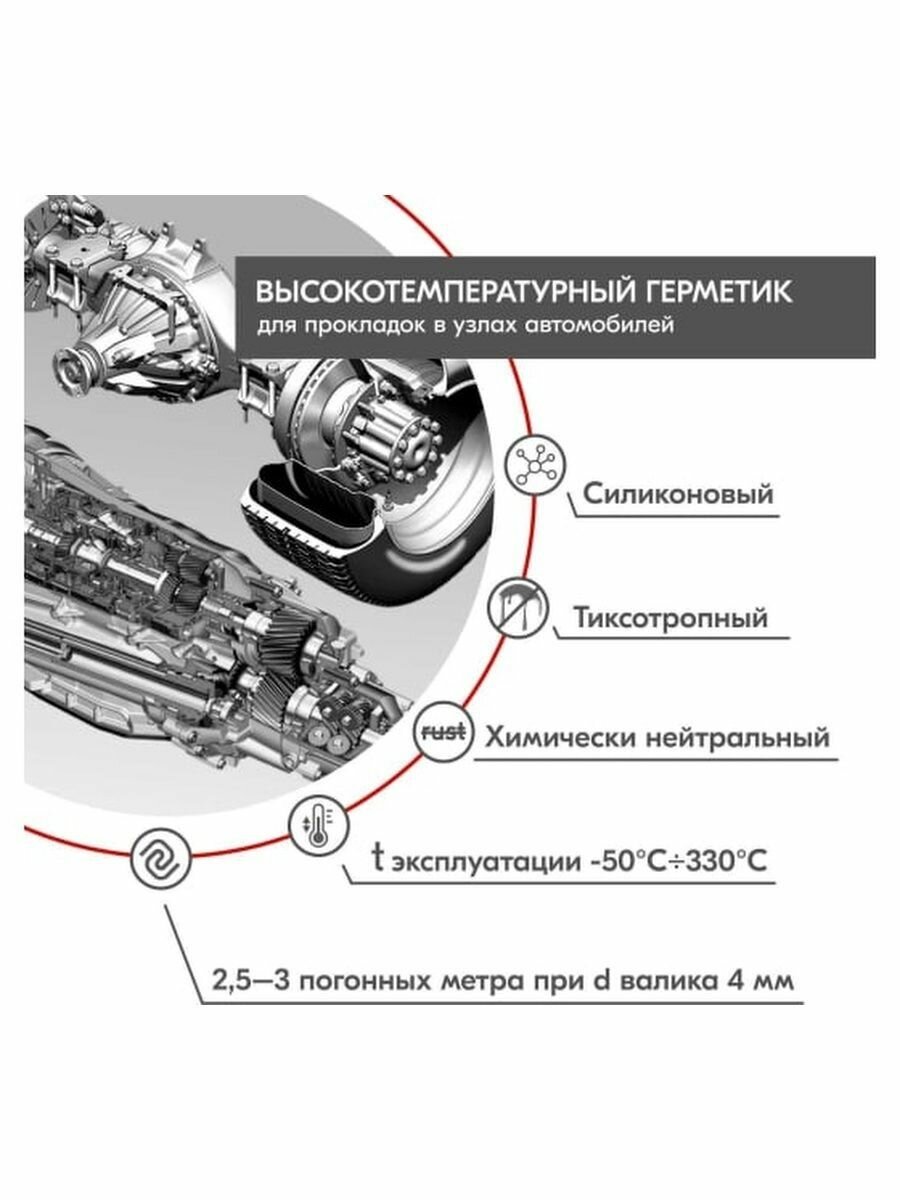 ВЫСОКОТЕМПЕРАТУРНЫЙ ГЕРМЕТИК
для прокладок в узлах автомобилей

Силиконовый

Тиксотропный

rust Химически нейтральный

t эксплуатации -50°C÷330°C

2,5–3 погонных метра при d валика 4 мм