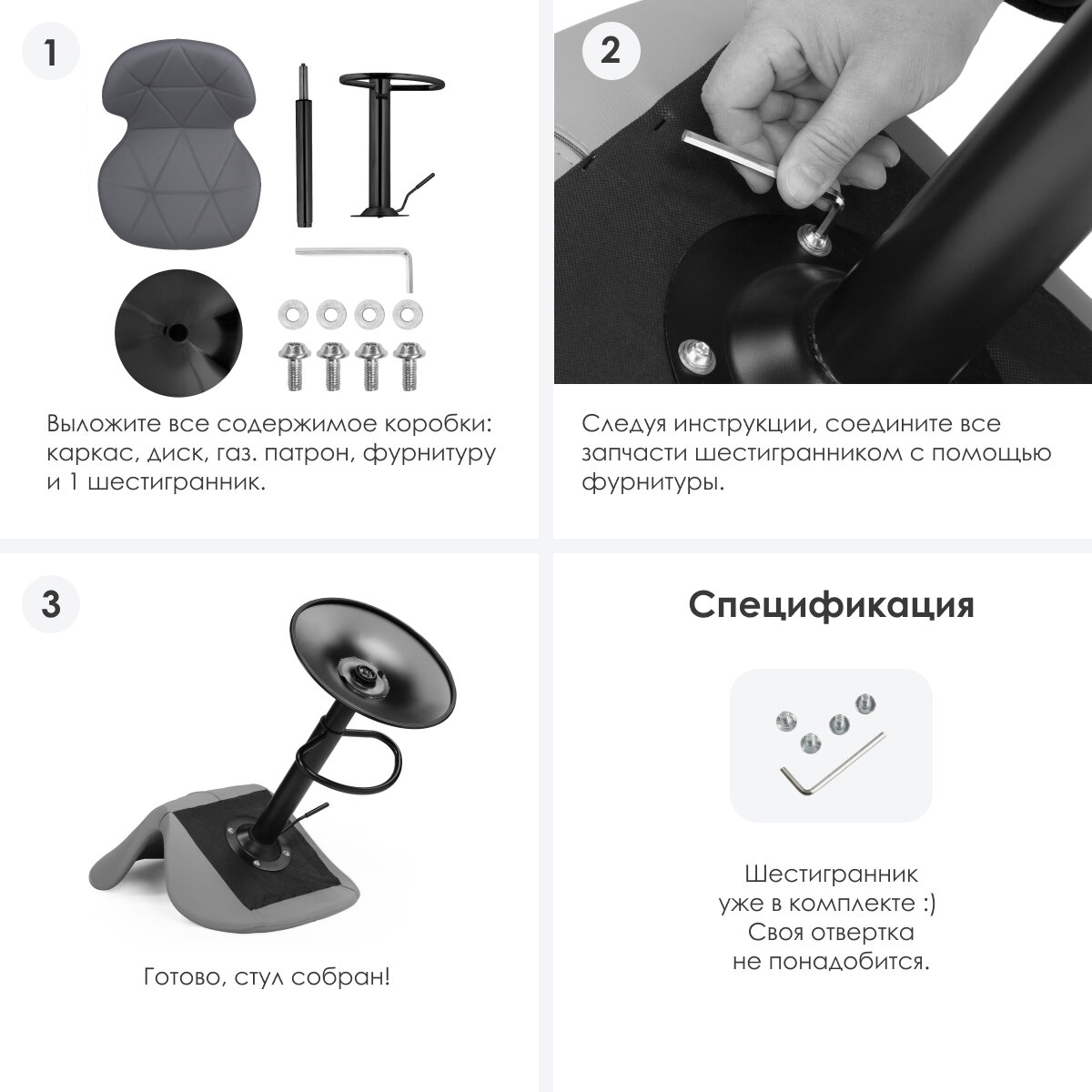 1

Выложите все содержимое коробки: каркас, диск, газ. патрон, фурнитуру и 1 шестигранник.

2

Следуя инструкции, соедините все запчасти шестигранником с помощью фурнитуры.

3

Готово, стул собран!

Спецификация

Шестигранник уже в комплекте :) Своя отвертка не понадобится.