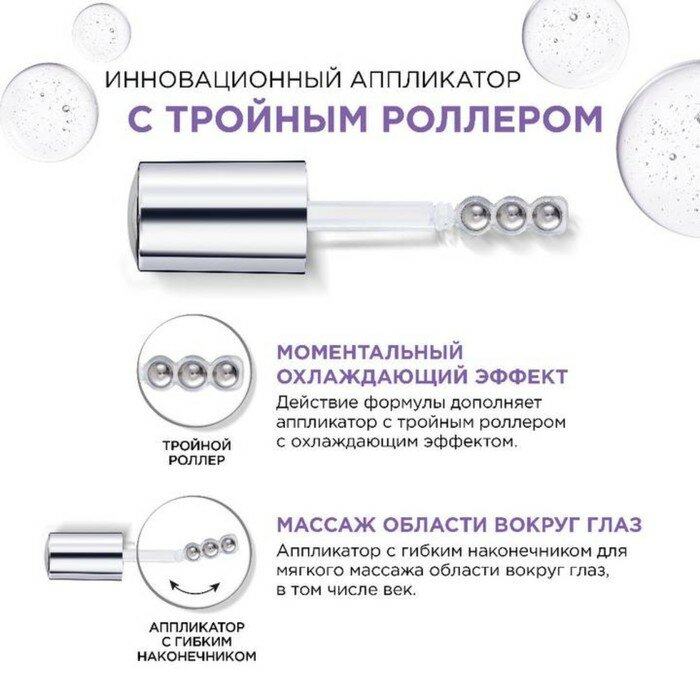 ИННОВАЦИОННЫЙ АППЛИКАТОР
С ТРОЙНЫМ РОЛЛЕРОМ

ТРОЙНОЙ РОЛЛЕР

МОМЕНТАЛЬНЫЙ ОХЛАЖДАЮЩИЙ ЭФФЕКТ
Действие формулы дополняет аппликатор с тройным роллером с охлаждающим эффектом.

АППЛИКАТОР С ГИБКИМ НАКОНЕЧНИКОМ

МАССАЖ ОБЛАСТИ ВОКРУГ ГЛАЗ
Аппликатор с гибким наконечником для мягкого массажа области вокруг глаз, в том числе век.