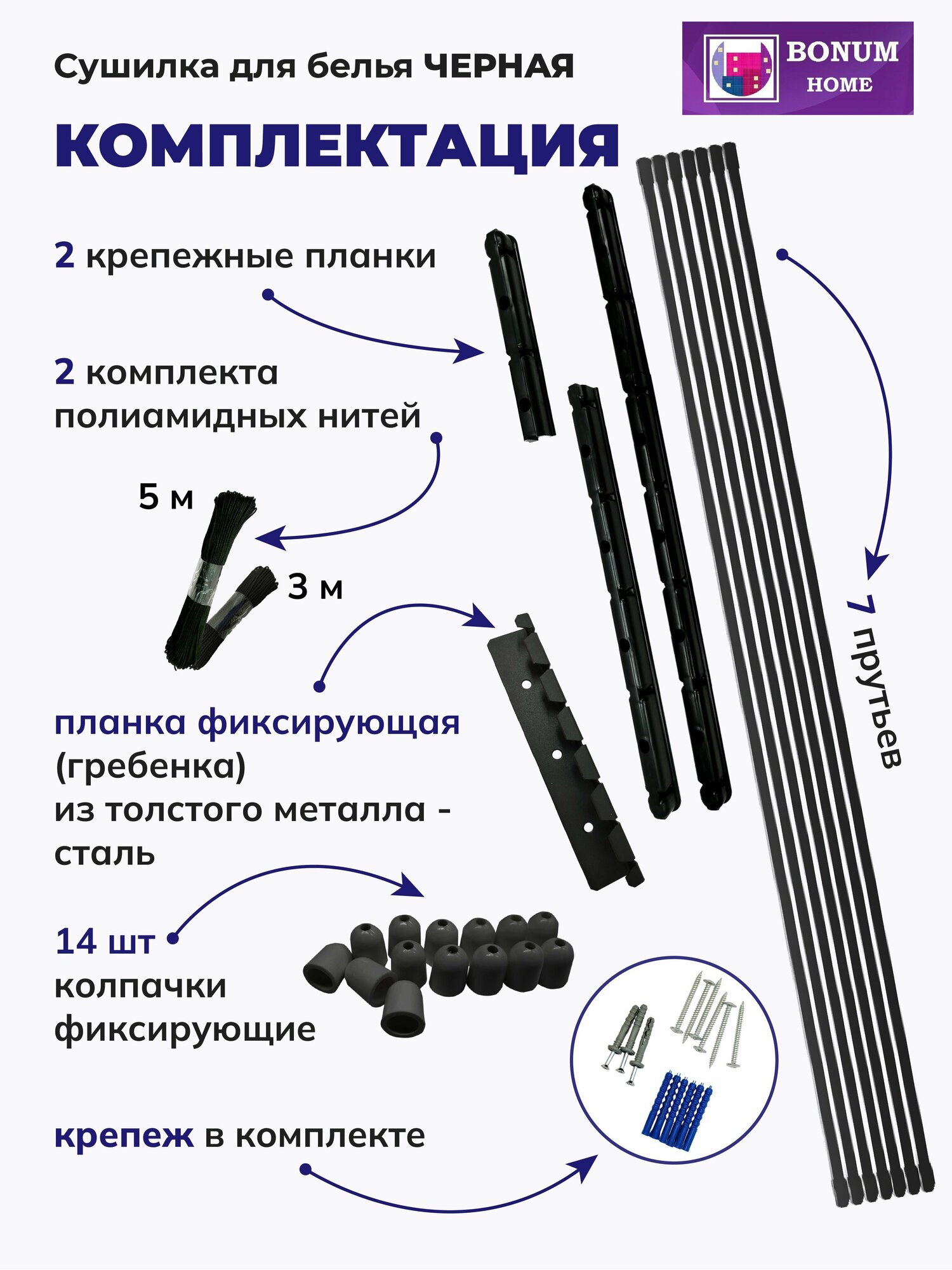 Сушилка для белья ЧЕРНАЯ

BONUM HOME

КОМПЛЕКТАЦИЯ

2 крепежные планки

2 комплекта полиамидных нитей

5 м

3 м

7 прутьев

планка фиксирующая (гребенка) из толстого металла - сталь

14 шт колпачки фиксирующие

крепеж в комплекте