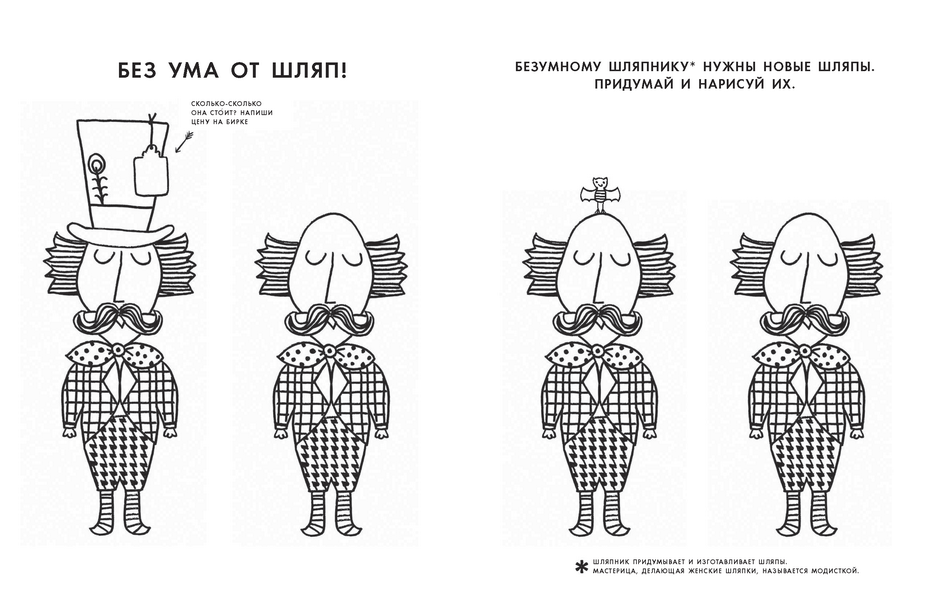 БЕЗ УМА ОТ ШЛЯП!

СКОЛЬКО-СКОЛЬКО ОНА СТОИТ? НАПИШИ ЦЕНУ НА БИРКЕ

БЕЗУМНОМУ ШЛЯПНИКУ* НУЖНЫ НОВЫЕ ШЛЯПЫ. ПРИДУМАЙ И НАРИСУЙ ИХ.

* ШЛЯПНИК ПРИДУМЫВАЕТ И ИЗГОТАВЛИВАЕТ ШЛЯПЫ. МАСТЕРИЦА, ДЕЛАЮЩАЯ ЖЕНСКИЕ ШЛЯПКИ, НАЗЫВАЕТСЯ МОДИСТКОЙ.