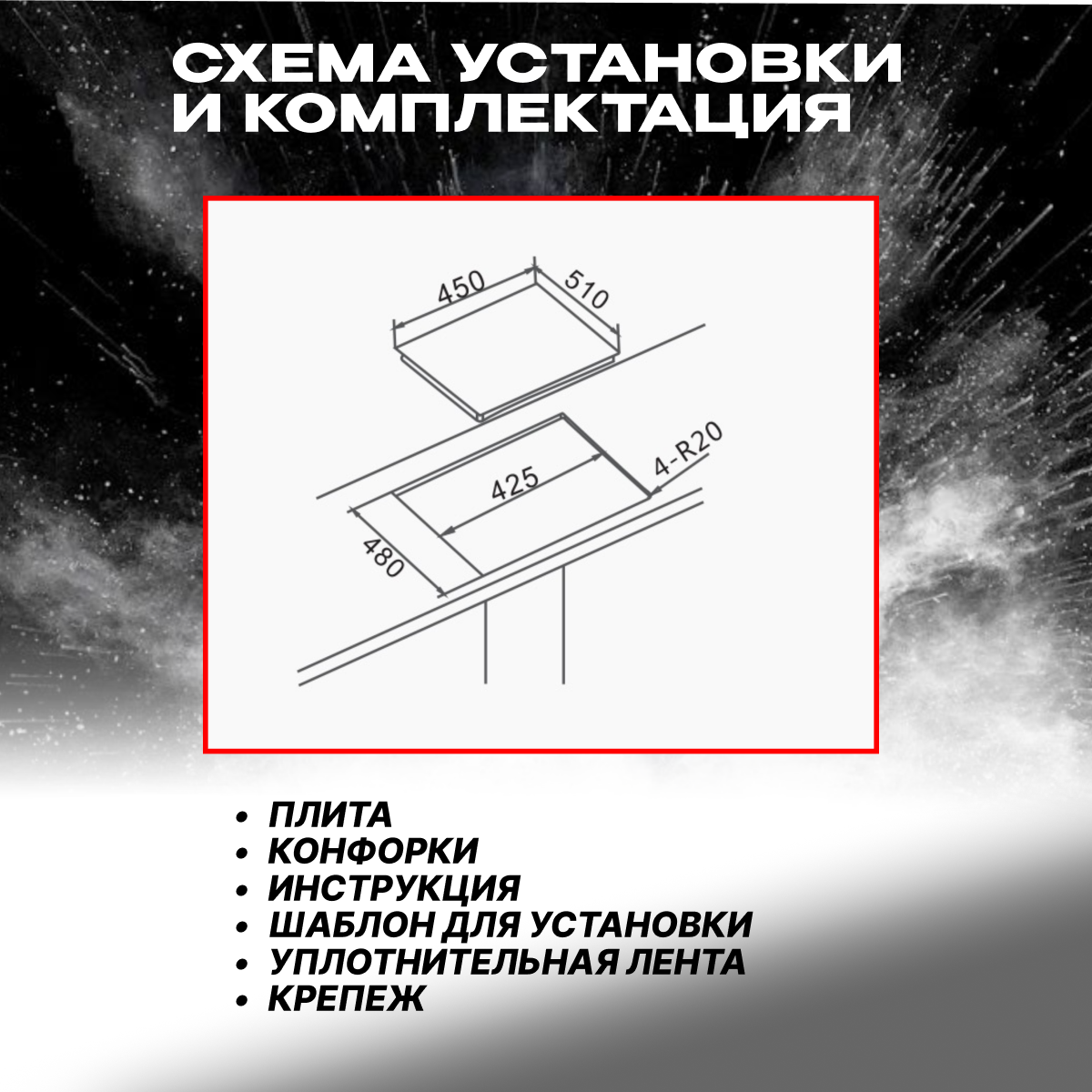 СХЕМА УСТАНОВКИ И КОМПЛЕКТАЦИЯ

450
510
425
4-R20
480

• ПЛИТА
• КОНФОРКИ
• ИНСТРУКЦИЯ
• ШАБЛОН ДЛЯ УСТАНОВКИ
• УПЛОТНИТЕЛЬНАЯ ЛЕНТА
• КРЕПЕЖ