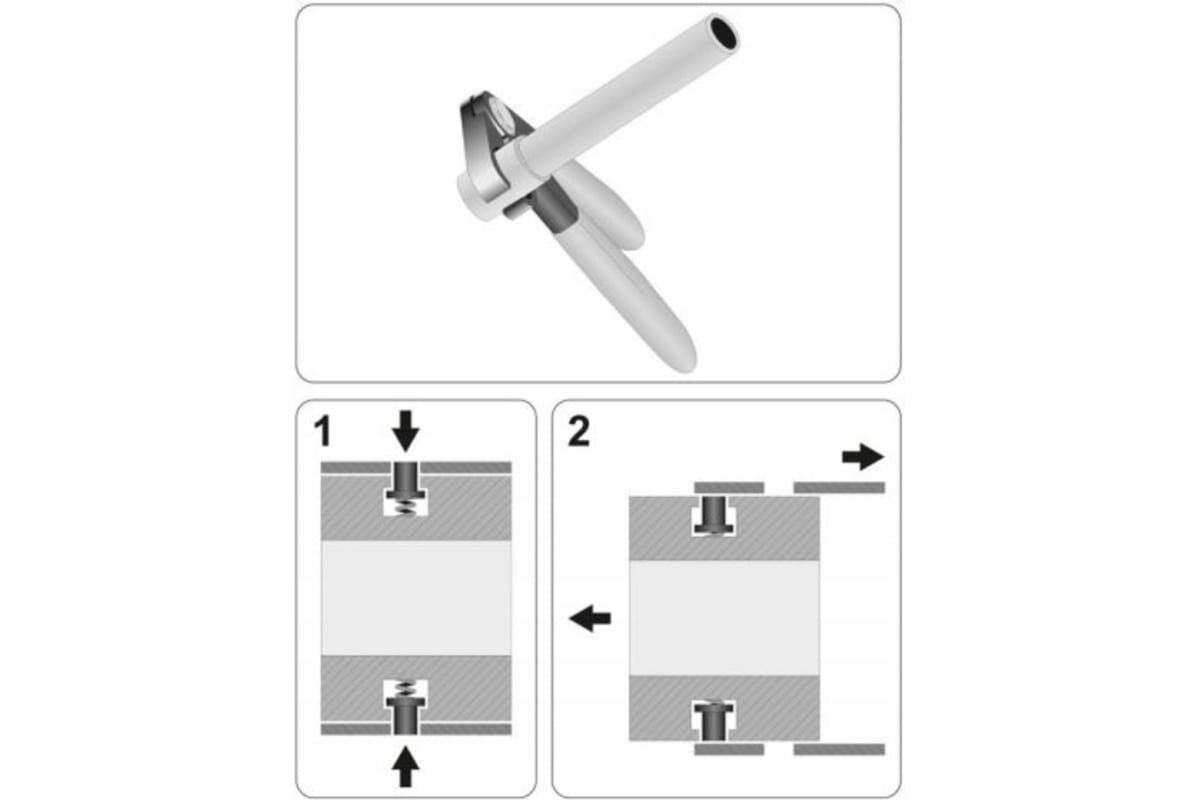 1

2