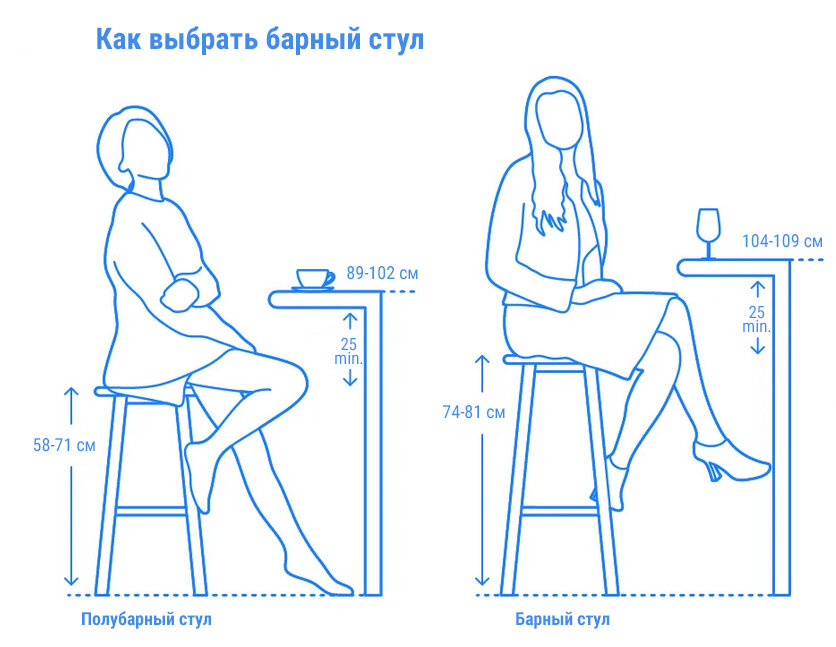 Как выбрать барный стул

89-102 см

25 min.

58-71 см

Полубарный стул

104-109 см

25 min.

74-81 см

Барный стул