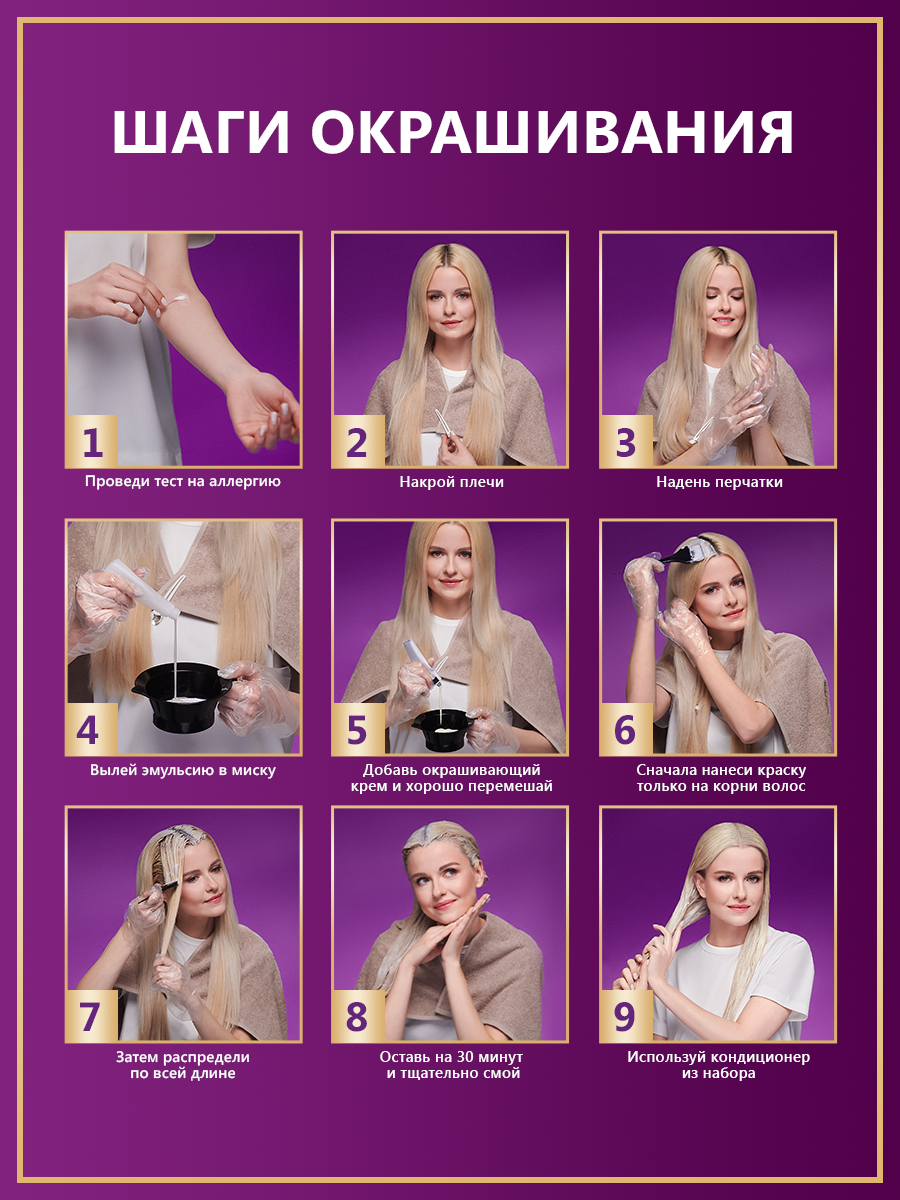 ШАГИ ОКРАШИВАНИЯ

1
Проведи тест на аллергию

2
Накрой плечи

3
Надень перчатки

4
Вылей эмульсию в миску

5
Добавь окрашивающий крем и хорошо перемешай

6
Сначала нанеси краску только на корни волос

7
Затем распредели по всей длине

8
Оставь на 30 минут и тщательно смой

9
Используй кондиционер из набора