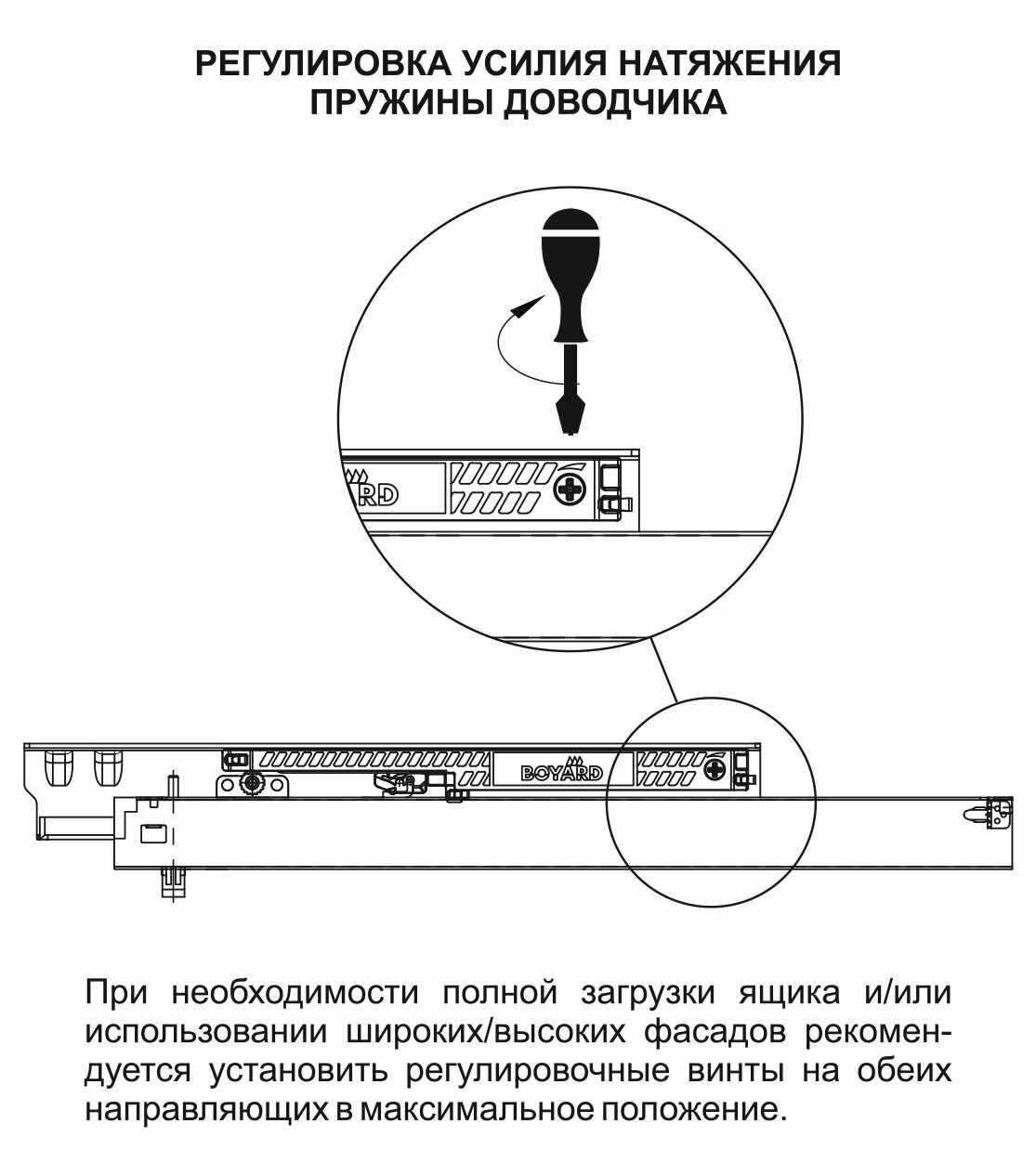 РЕГУЛИРОВКА УСИЛИЯ НАТЯЖЕНИЯ ПРУЖИНЫ ДОВОДЧИКА

RD

BOYARD

При необходимости полной загрузки ящика и/или использовании широких/высоких фасадов рекомендуется установить регулировочные винты на обеих направляющих в максимальное положение.