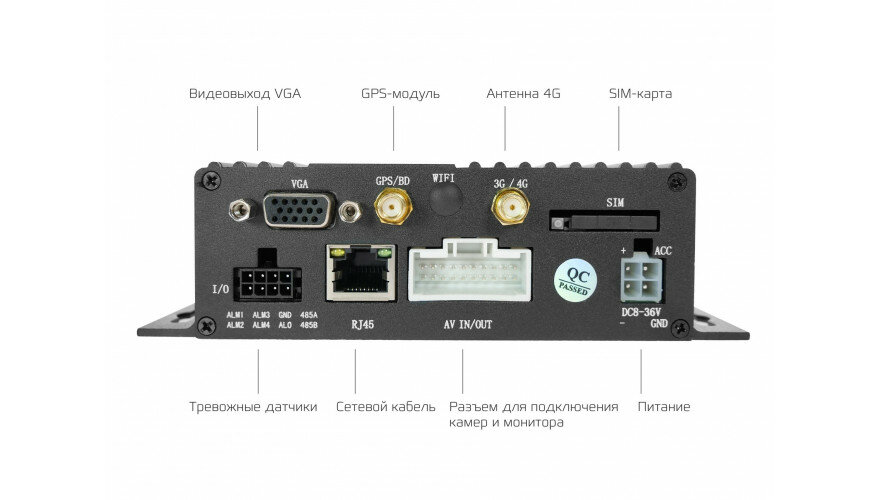 Видеовыход VGA

GPS-модуль

Антенна 4G

SIM-карта

VGA

GPS/BD

WIFI

3G / 4G

SIM

I/O

ALM1 ALM3 GND 485A
ALM2 ALM4 ALO 485B

RJ45

AV IN/OUT

QC PASSED

+ ACC

DC8-36V
- GND

Тревожные датчики

Сетевой кабель

Разъем для подключения камер и монитора

Питание