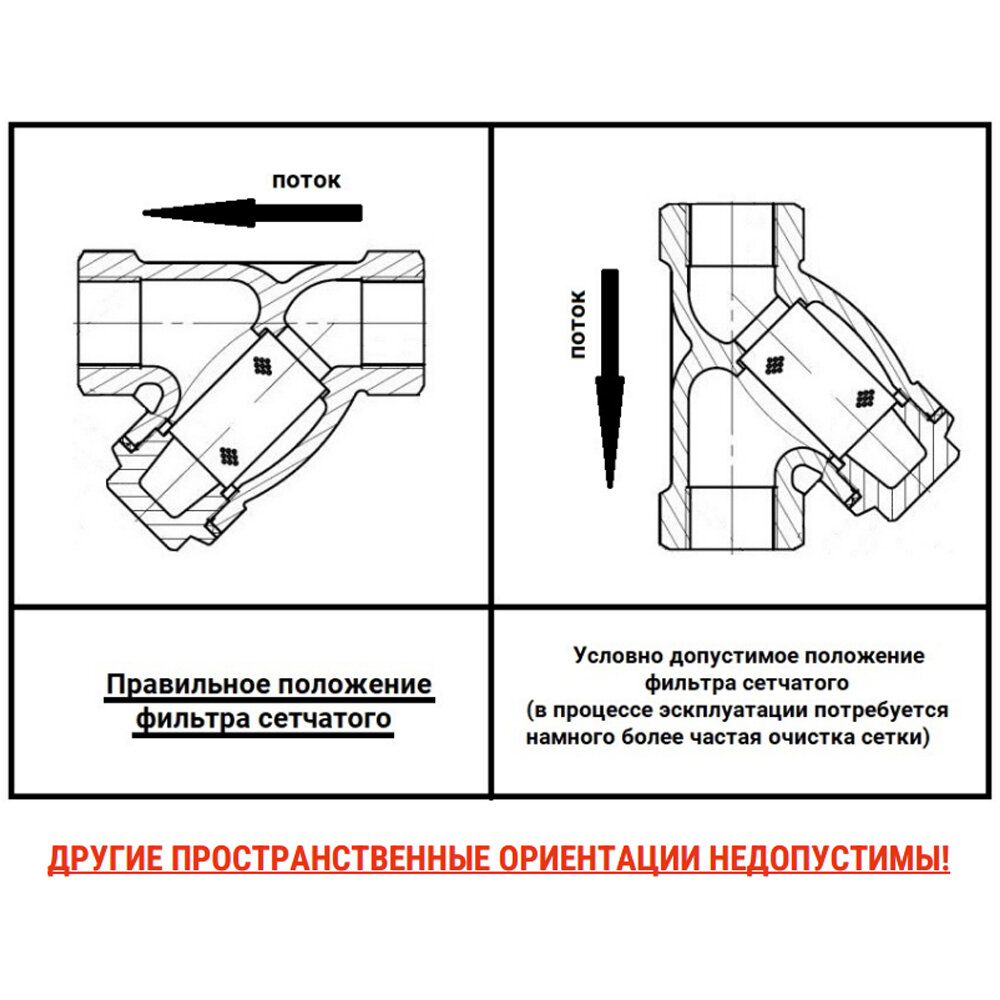 поток

поток

Правильное положение фильтра сетчатого

Условно допустимое положение фильтра сетчатого (в процессе эксплуатации потребуется намного более частая очистка сетки)

ДРУГИЕ ПРОСТРАНСТВЕННЫЕ ОРИЕНТАЦИИ НЕДОПУСТИМЫ!