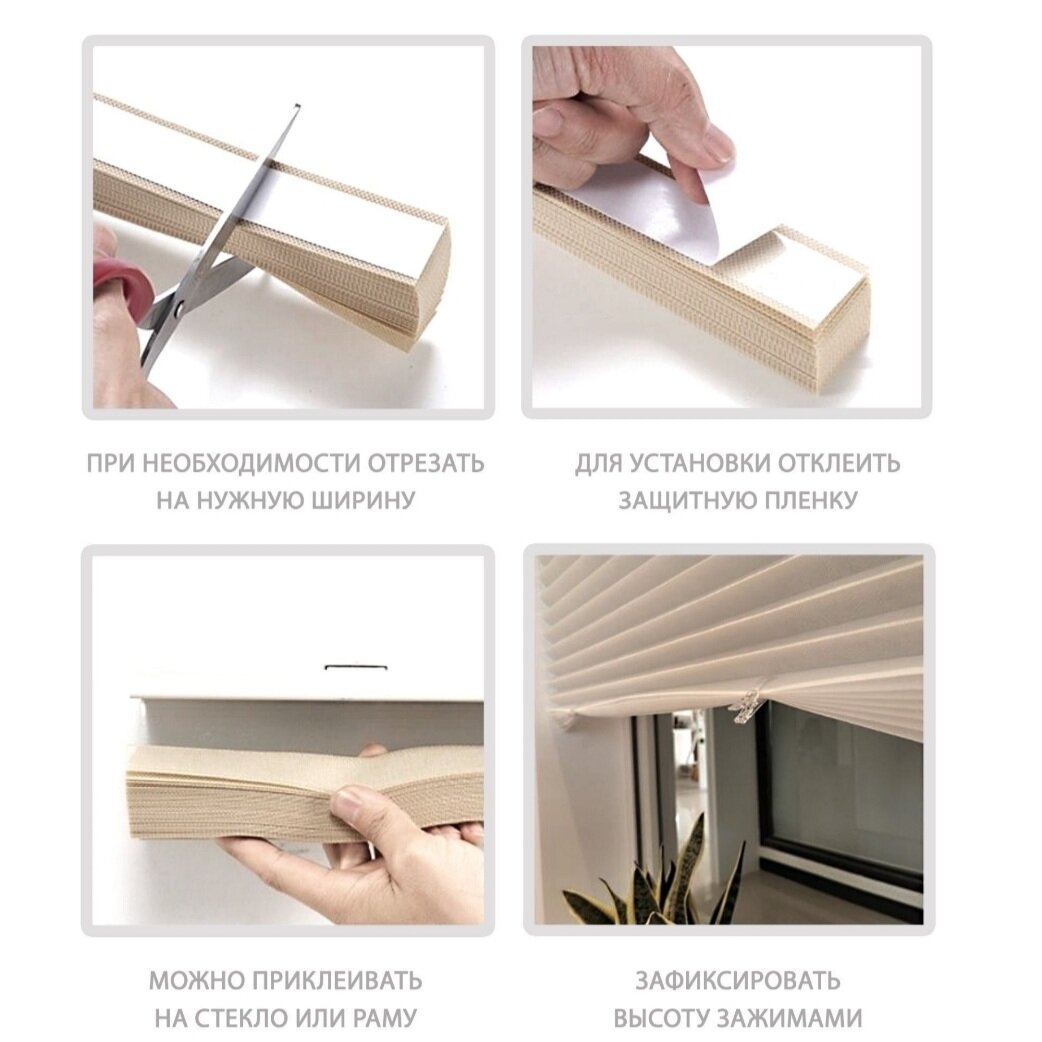 ПРИ НЕОБХОДИМОСТИ ОТРЕЗАТЬ НА НУЖНУЮ ШИРИНУ

ДЛЯ УСТАНОВКИ ОТКЛЕИТЬ ЗАЩИТНУЮ ПЛЕНКУ

МОЖНО ПРИКЛЕИВАТЬ НА СТЕКЛО ИЛИ РАМУ

ЗАФИКСИРОВАТЬ ВЫСОТУ ЗАЖИМАМИ