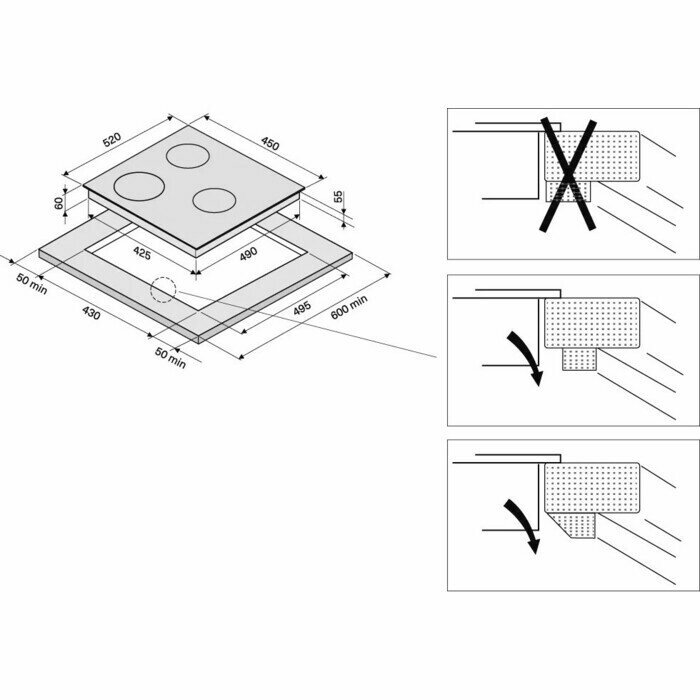 520
450
60
55
425
490
50 min
430
495
600 min
50 min