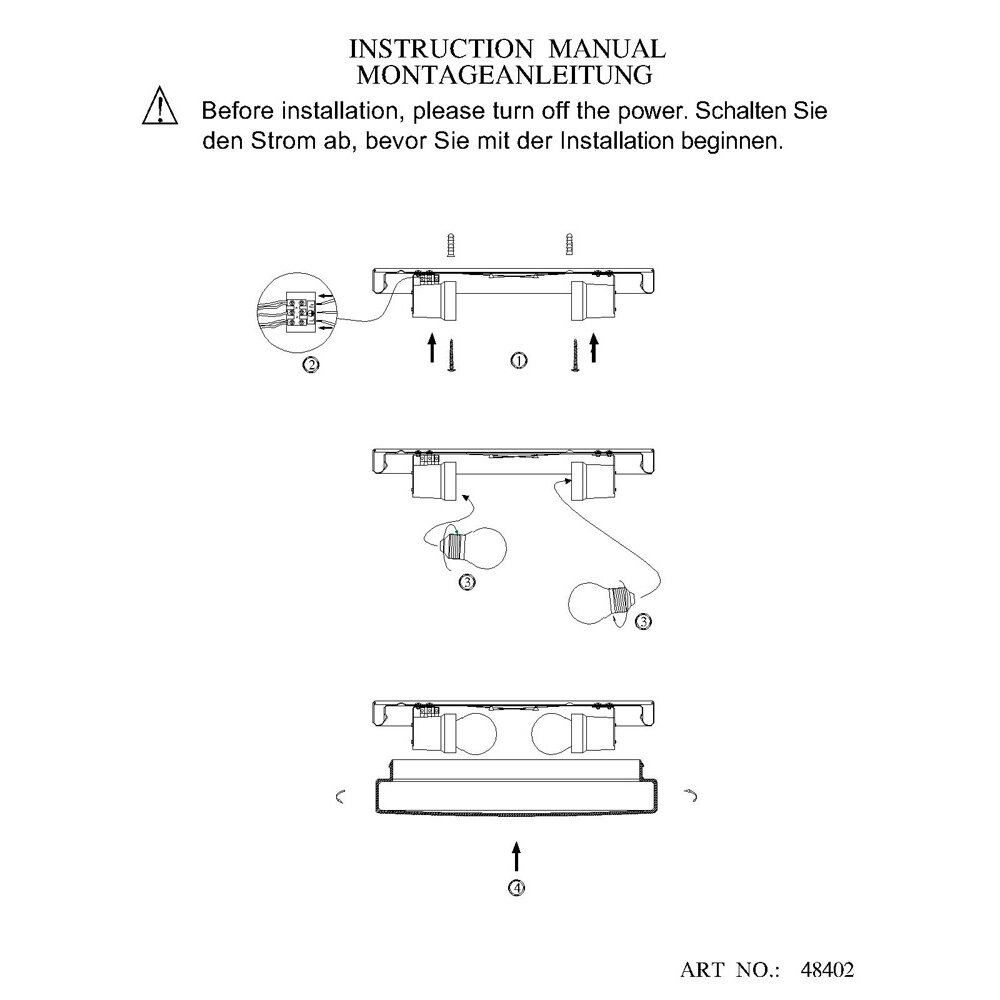 INSTRUCTION MANUAL
MONTAGEANLEITUNG

Before installation, please turn off the power. Schalten Sie den Strom ab, bevor Sie mit der Installation beginnen.

②

①

③

③

④

ART NO.: 48402