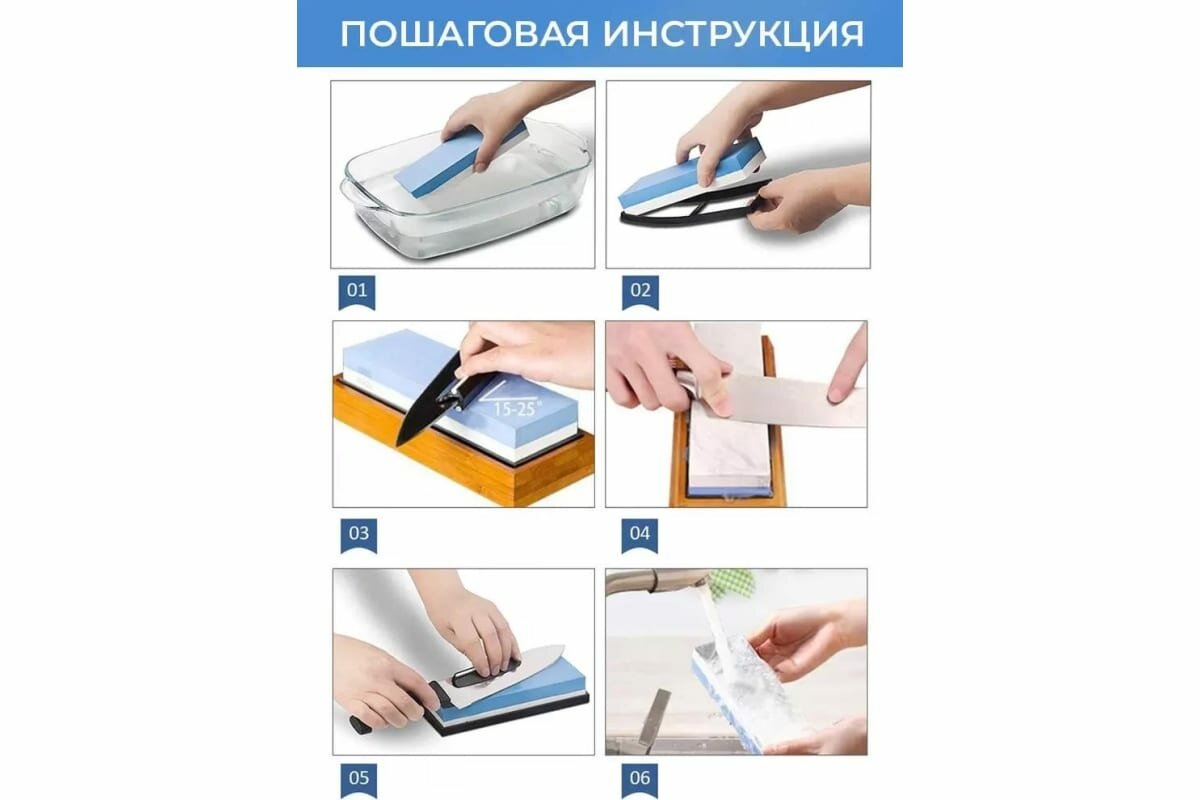 ПОШАГОВАЯ ИНСТРУКЦИЯ

01

02

15-25°

03

04

05

06