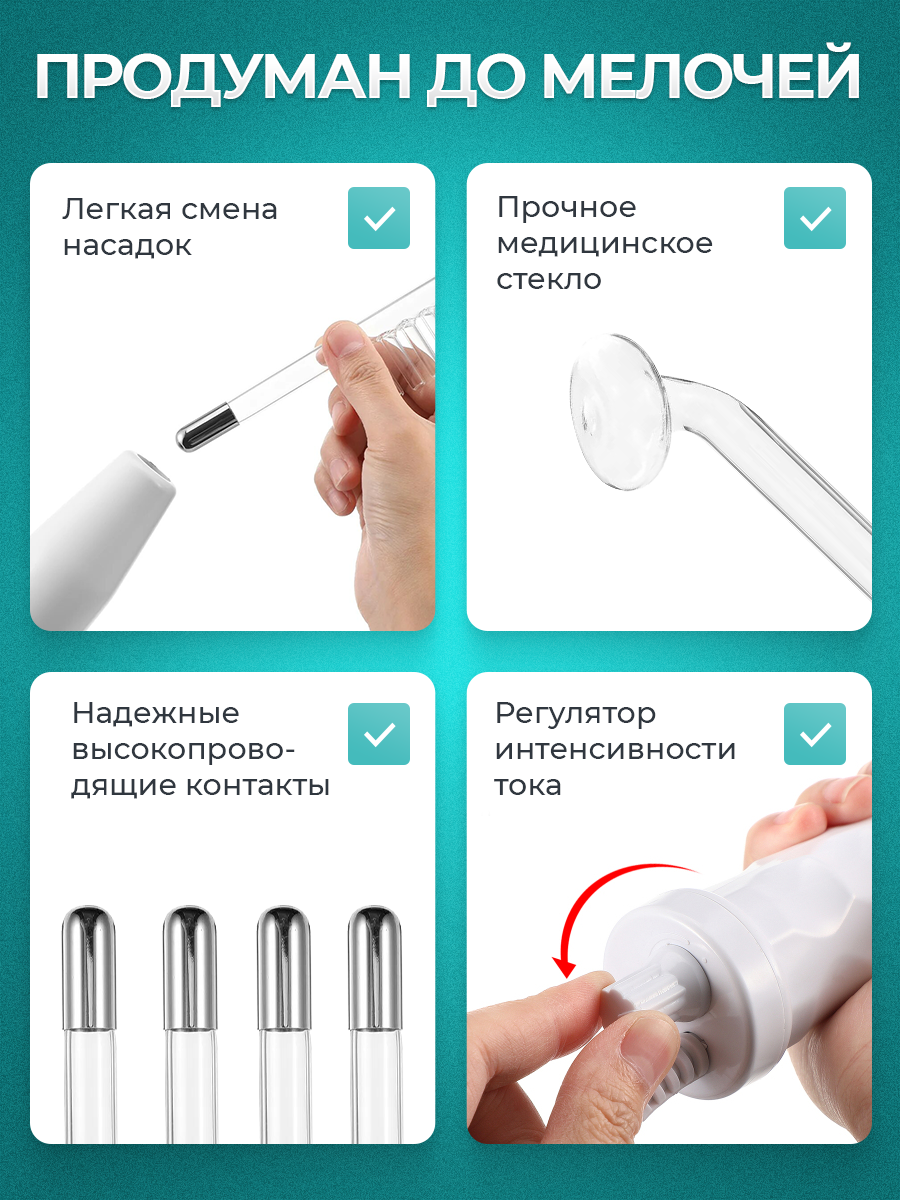 ПРОДУМАН ДО МЕЛОЧЕЙ

Легкая смена насадок

Прочное медицинское стекло

Надежные высокопроводящие контакты

Регулятор интенсивности тока