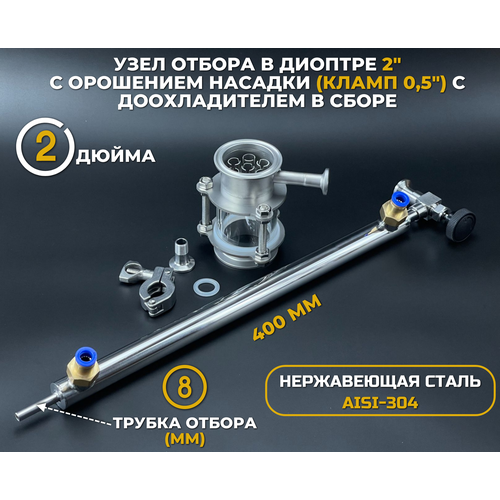 УЗЕЛ ОТБОРА В ДИОПТРЕ 2" С ОРОШЕНИЕМ НАСАДКИ (КЛАМП 0,5") С ДООХЛАДИТЕЛЕМ В СБОРЕ

2 ДЮЙМА

400 ММ

8

ТРУБКА ОТБОРА (ММ)

НЕРЖАВЕЮЩАЯ СТАЛЬ
AISI-304