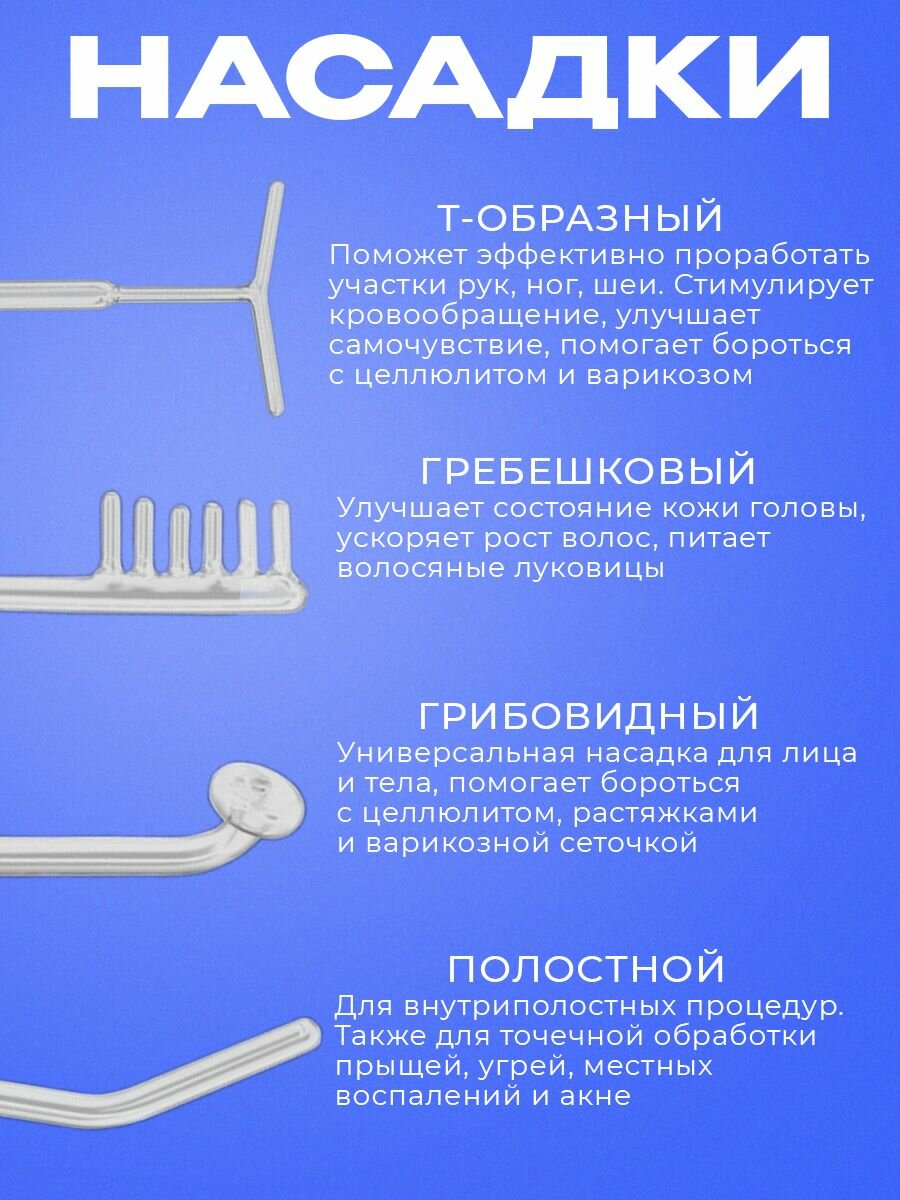 НАСАДКИ

Т-ОБРАЗНЫЙ
Поможет эффективно проработать участки рук, ног, шеи. Стимулирует кровообращение, улучшает самочувствие, помогает бороться с целлюлитом и варикозом

ГРЕБЕШКОВЫЙ
Улучшает состояние кожи головы, ускоряет рост волос, питает волосяные луковицы

ГРИБОВИДНЫЙ
Универсальная насадка для лица и тела, помогает бороться с целлюлитом, растяжками и варикозной сеточкой

ПОЛОСТНОЙ
Для внутриполостных процедур. Также для точечной обработки прыщей, угрей, местных воспалений и акне