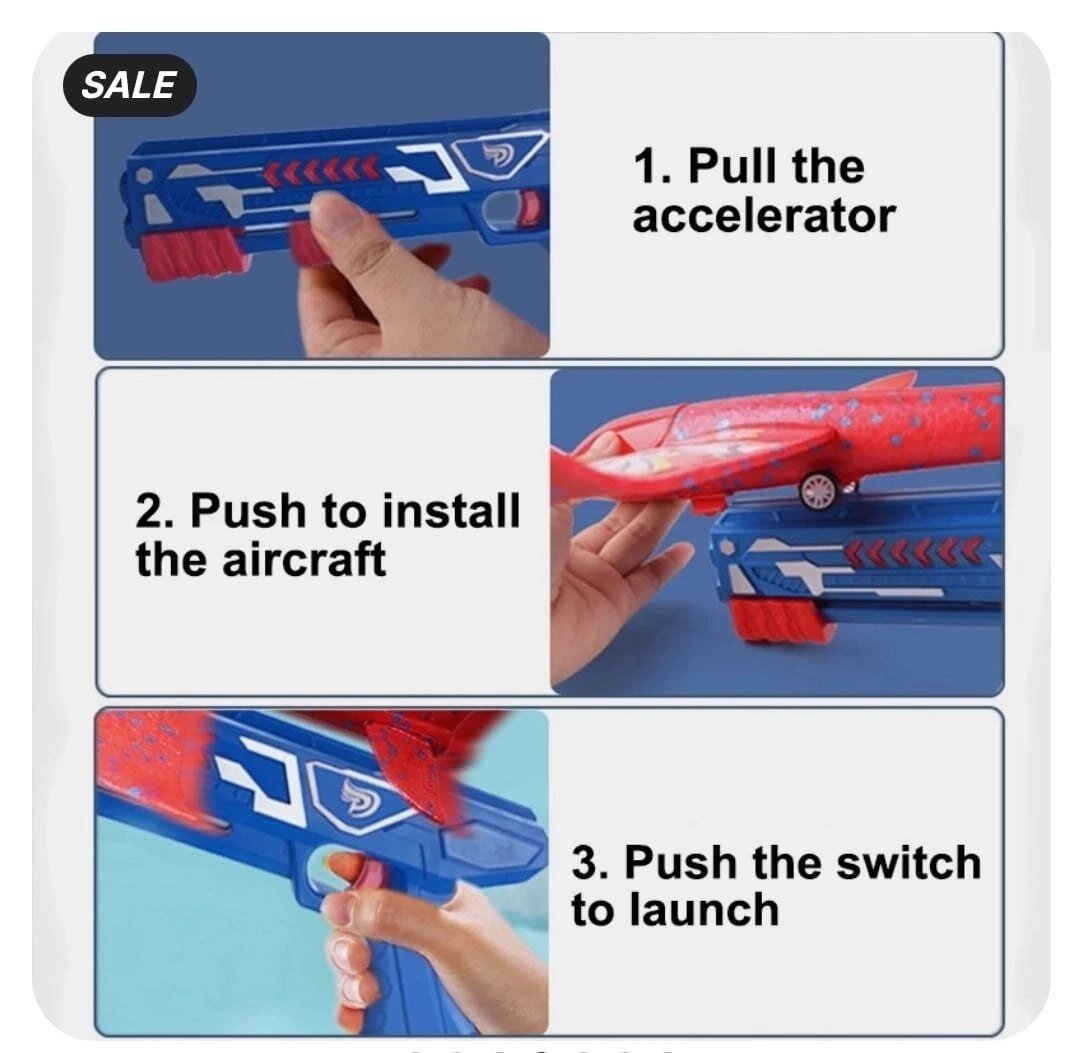 SALE

1. Pull the accelerator

2. Push to install the aircraft

3. Push the switch to launch