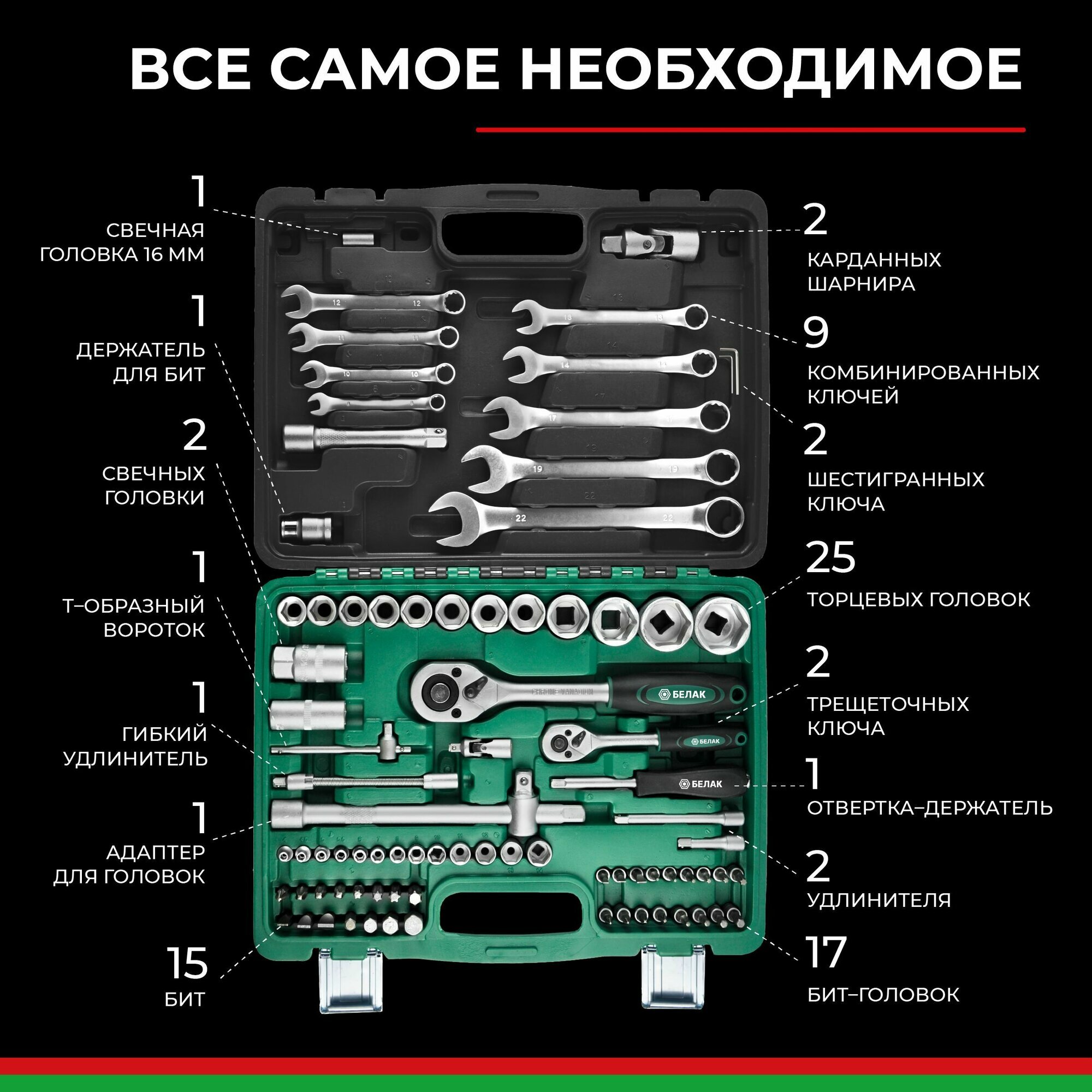 ВСЕ САМОЕ НЕОБХОДИМОЕ

1
СВЕЧНАЯ ГОЛОВКА 16 ММ

1
ДЕРЖАТЕЛЬ ДЛЯ БИТ

2
СВЕЧНЫХ ГОЛОВКИ

1
Т–ОБРАЗНЫЙ ВОРОТОК

1
ГИБКИЙ УДЛИНИТЕЛЬ

1
АДАПТЕР ДЛЯ ГОЛОВОК

15
БИТ

2
КАРДАННЫХ ШАРНИРА

9
КОМБИНИРОВАННЫХ КЛЮЧЕЙ

2
ШЕСТИГРАННЫХ КЛЮЧА

25
ТОРЦЕВЫХ ГОЛОВОК

2
ТРЕЩЕТОЧНЫХ КЛЮЧА

1
ОТВЕРТКА–ДЕРЖАТЕЛЬ

2
УДЛИНИТЕЛЯ

17
БИТ–ГОЛОВОК

12 12
11 11
10 10
13 13
14 14
17
19 19
22 22
БЕЛАК
БЕЛАК
БЕЛАК