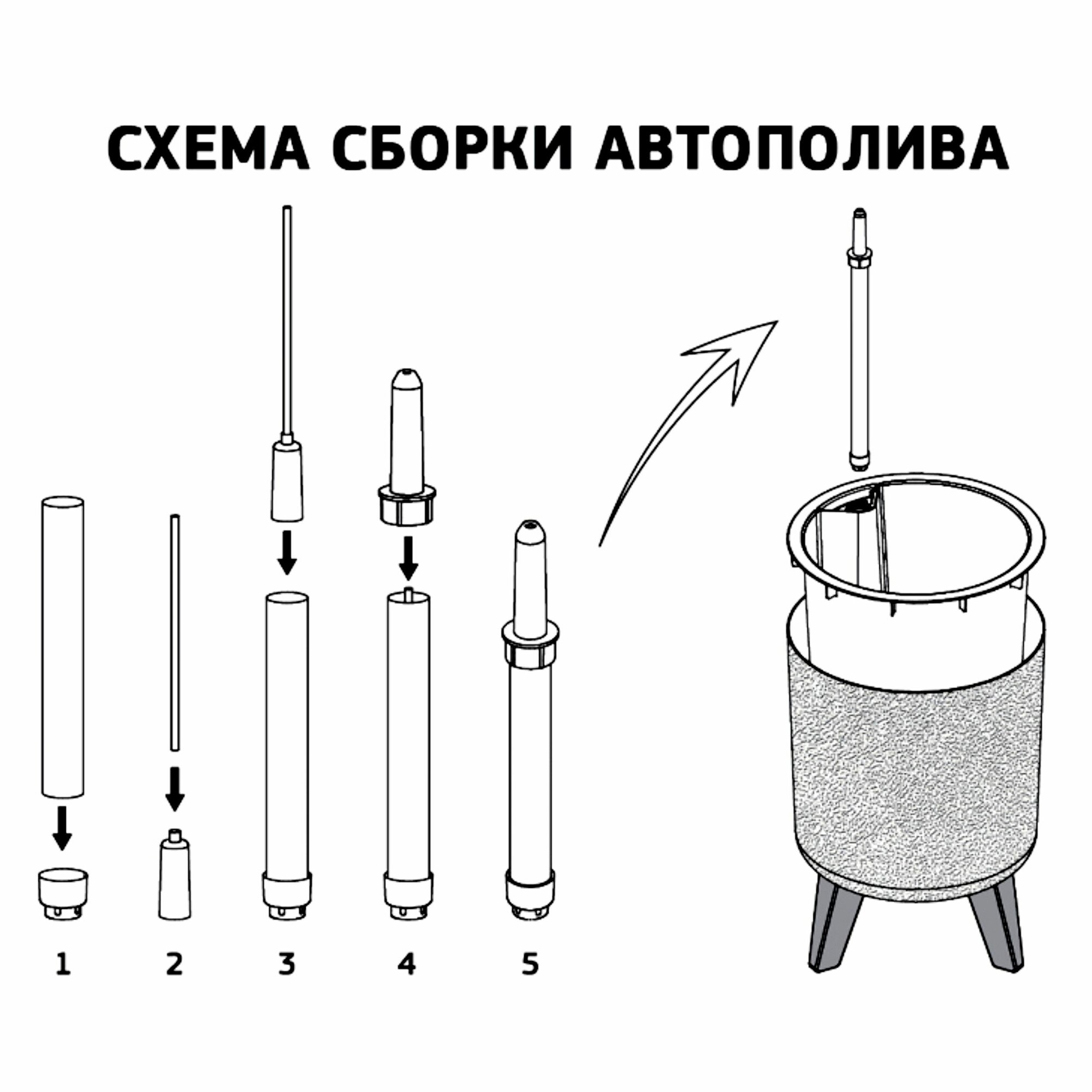 СХЕМА СБОРКИ АВТОПОЛИВА

1

2

3

4

5