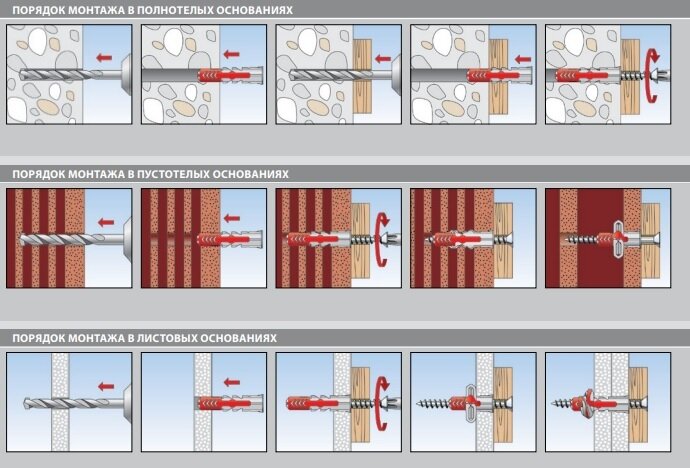 ПОРЯДОК МОНТАЖА В ПОЛНОТЕЛЫХ ОСНОВАНИЯХ

ПОРЯДОК МОНТАЖА В ПУСТОТЕЛЫХ ОСНОВАНИЯХ

ПОРЯДОК МОНТАЖА В ЛИСТОВЫХ ОСНОВАНИЯХ