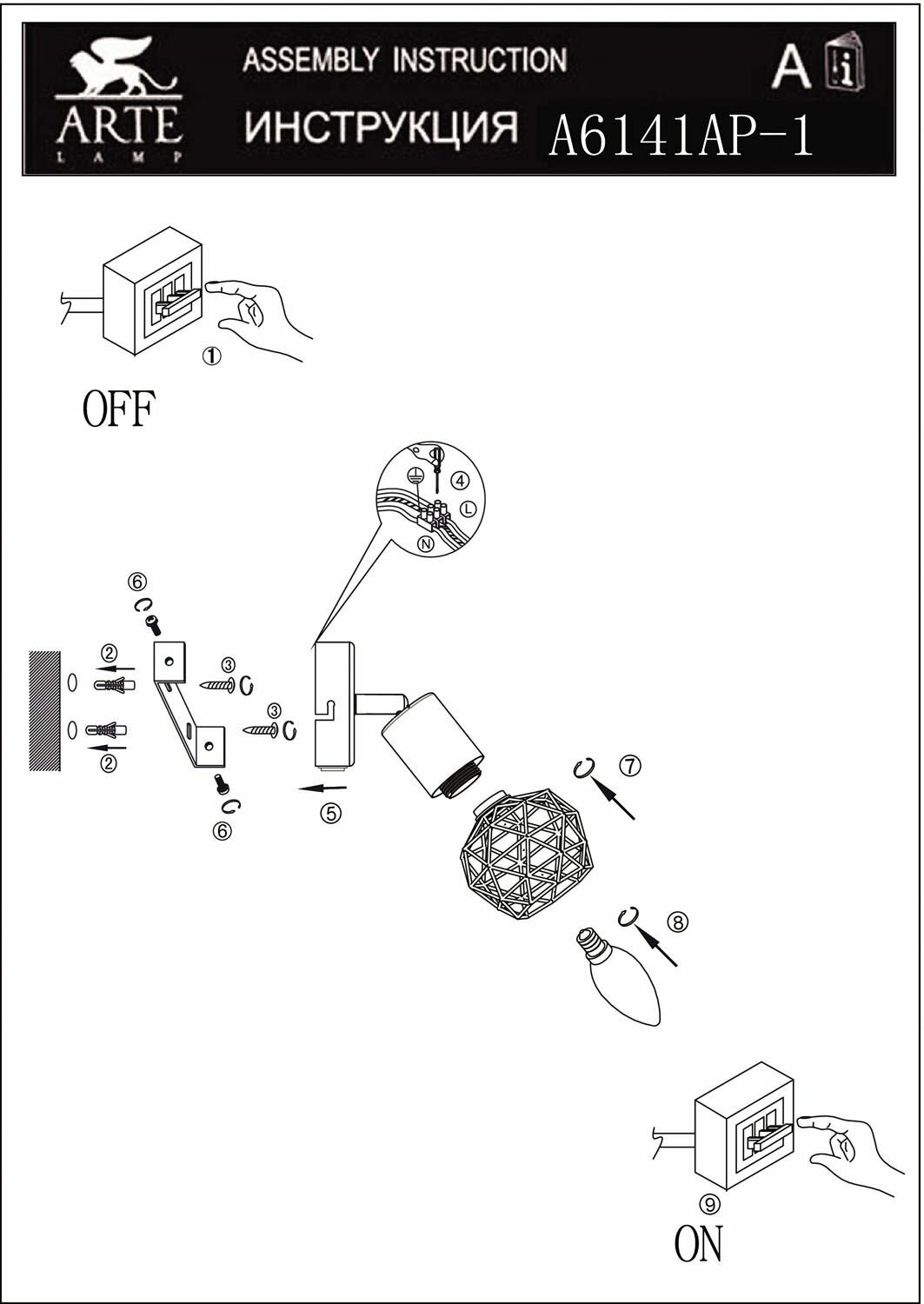 ARTE
LAMP
ASSEMBLY INSTRUCTION
ИНСТРУКЦИЯ
A
i
A6141AP-1

①
OFF

④
L
N
⑥
②
③
③
②
⑥
⑤
⑦
⑧

⑨
ON