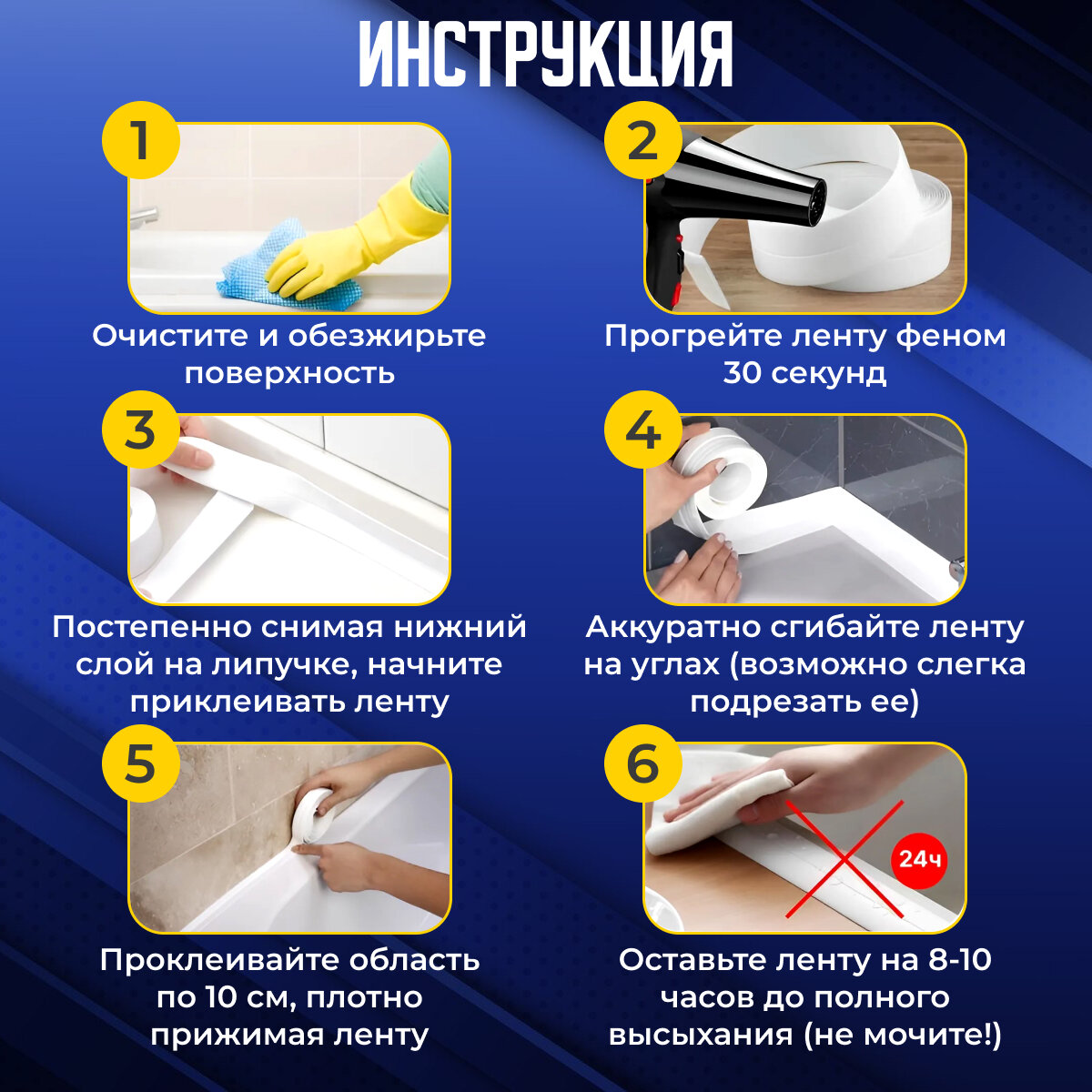 ИНСТРУКЦИЯ

1

Очистите и обезжирьте поверхность

2

Прогрейте ленту феном 30 секунд

3

Постепенно снимая нижний слой на липучке, начните приклеивать ленту

4

Аккуратно сгибайте ленту на углах (возможно слегка подрезать ее)

5

Проклеивайте область по 10 см, плотно прижимая ленту

6

24ч

Оставьте ленту на 8-10 часов до полного высыхания (не мочите!)