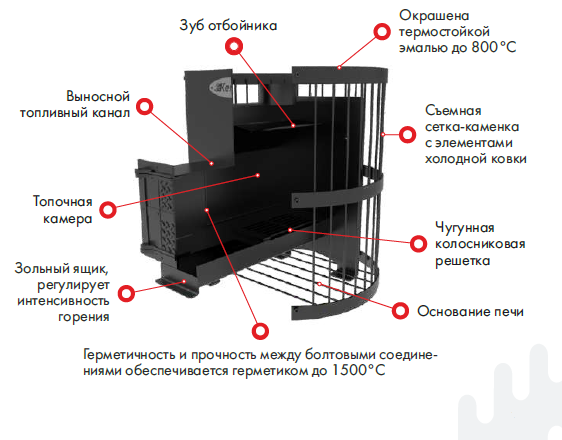 Зуб отбойника

Окрашена термостойкой эмалью до 800°C

Выносной топливный канал

Съемная сетка-каменка с элементами холодной ковки

Топочная камера

Чугунная колосниковая решетка

Зольный ящик, регулирует интенсивность горения

Основание печи

Герметичность и прочность между болтовыми соединениями обеспечивается герметиком до 1500°C