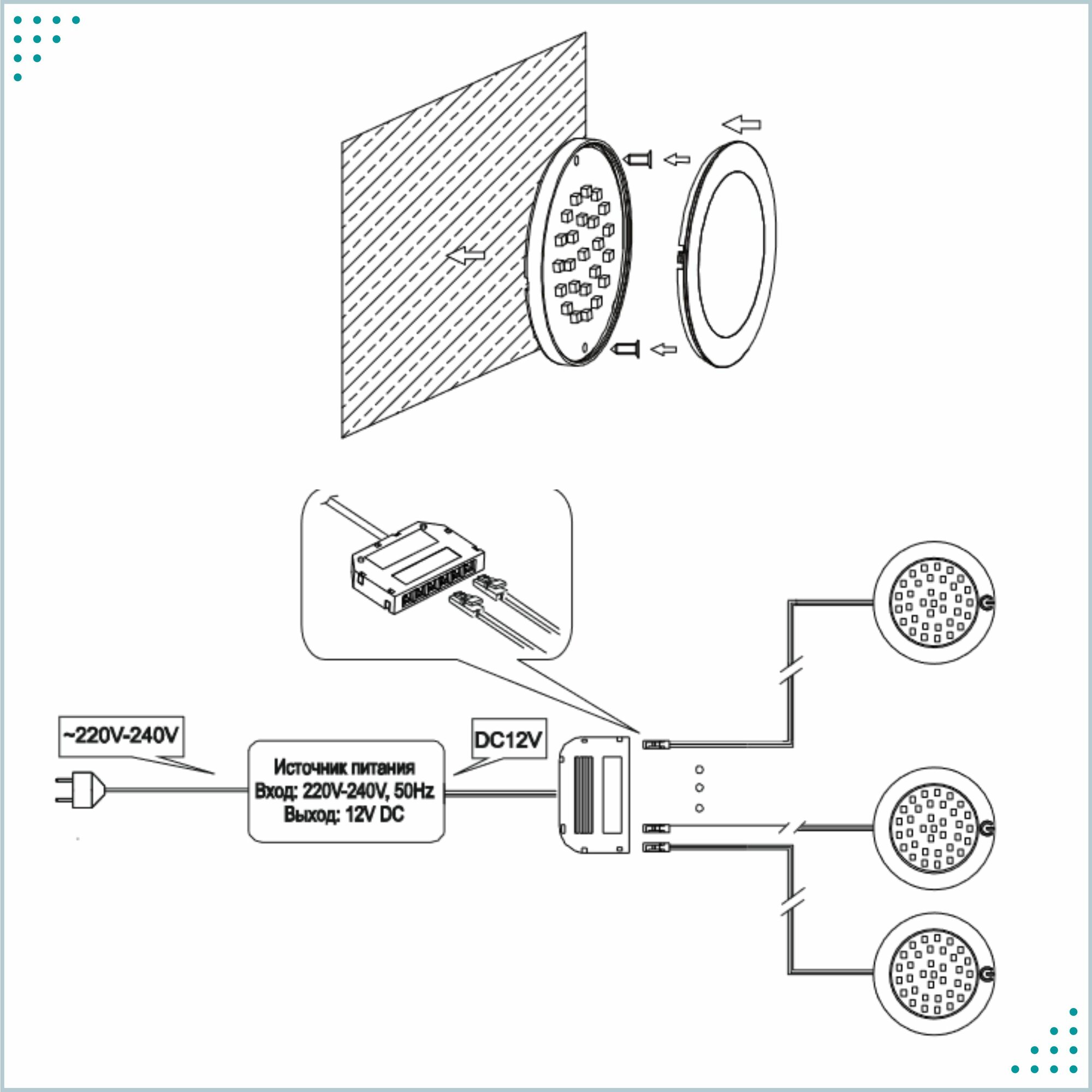 ~220V-240V

Источник питания
Вход: 220V-240V, 50Hz
Выход: 12V DC

DC12V