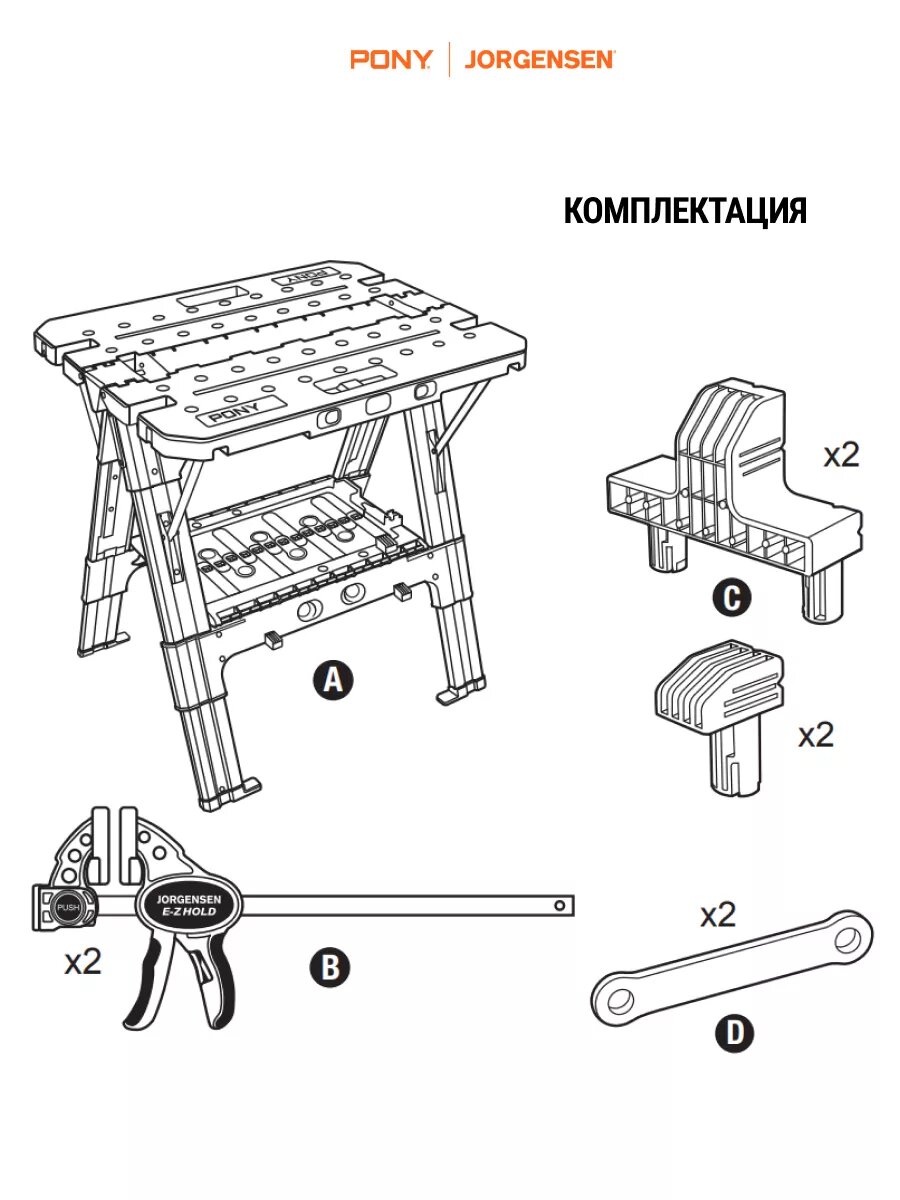 PONY | JORGENSEN

КОМПЛЕКТАЦИЯ

PONY

PONY

A

x2

C

x2

PUSH

JORGENSEN
E-Z HOLD

x2

B

x2

D