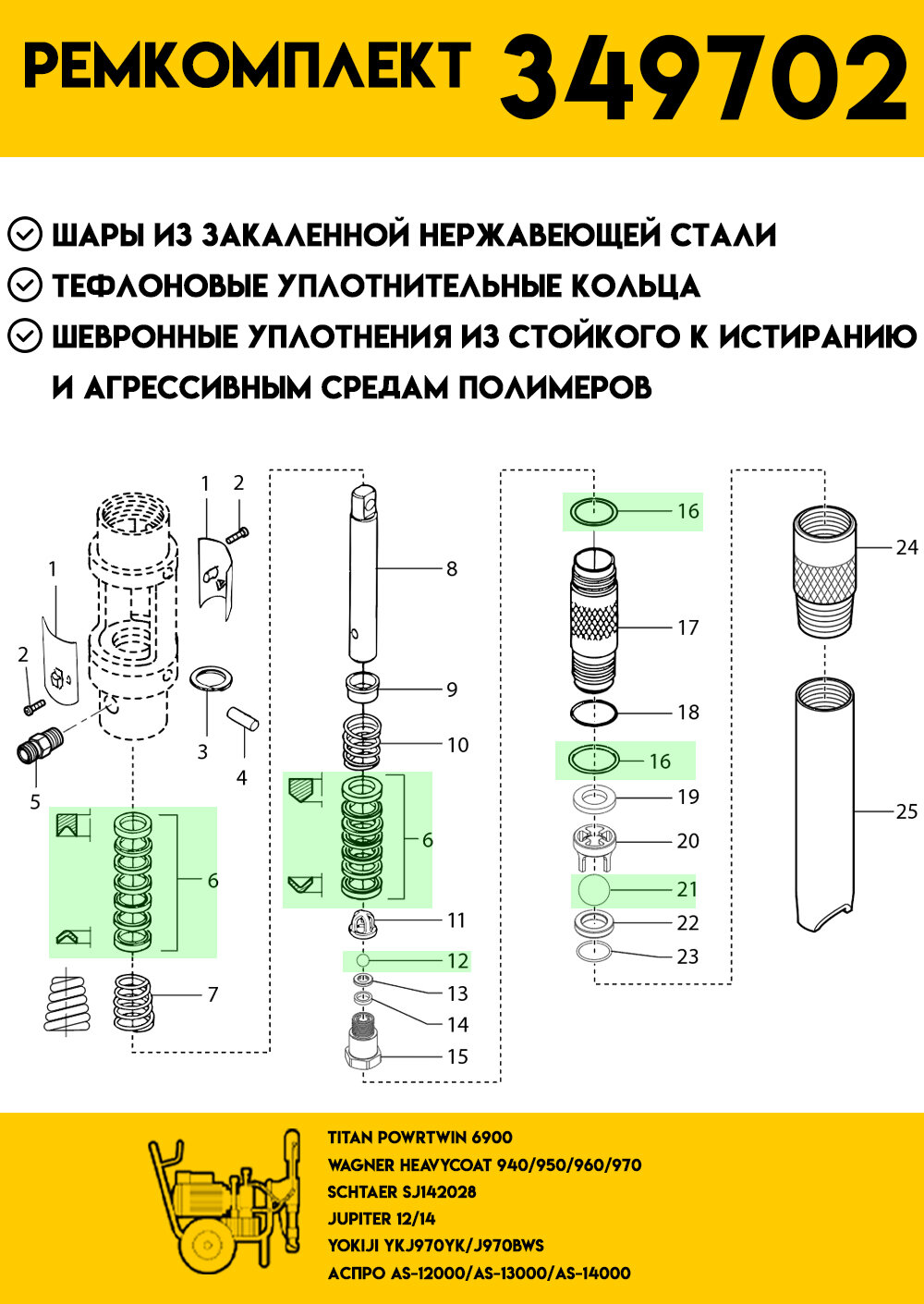 РЕМКОМПЛЕКТ 349702

ШАРЫ ИЗ ЗАКАЛЕННОЙ НЕРЖАВЕЮЩЕЙ СТАЛИ
ТЕФЛОНОВЫЕ УПЛОТНИТЕЛЬНЫЕ КОЛЬЦА
ШЕВРОННЫЕ УПЛОТНЕНИЯ ИЗ СТОЙКОГО К ИСТИРАНИЮ И АГРЕССИВНЫМ СРЕДАМ ПОЛИМЕРОВ

1 2 1 2 3 4 5 6 7 8 9 10 6 11 12 13 14 15 16 17 18 16 19 20 21 22 23 24 25

TITAN POWRTWIN 6900
WAGNER HEAVYCOAT 940/950/960/970
SCHTAER SJ142028
JUPITER 12/14
YOKIJI YKJ970YK/J970BWS
АСПРО AS-12000/AS-13000/AS-14000