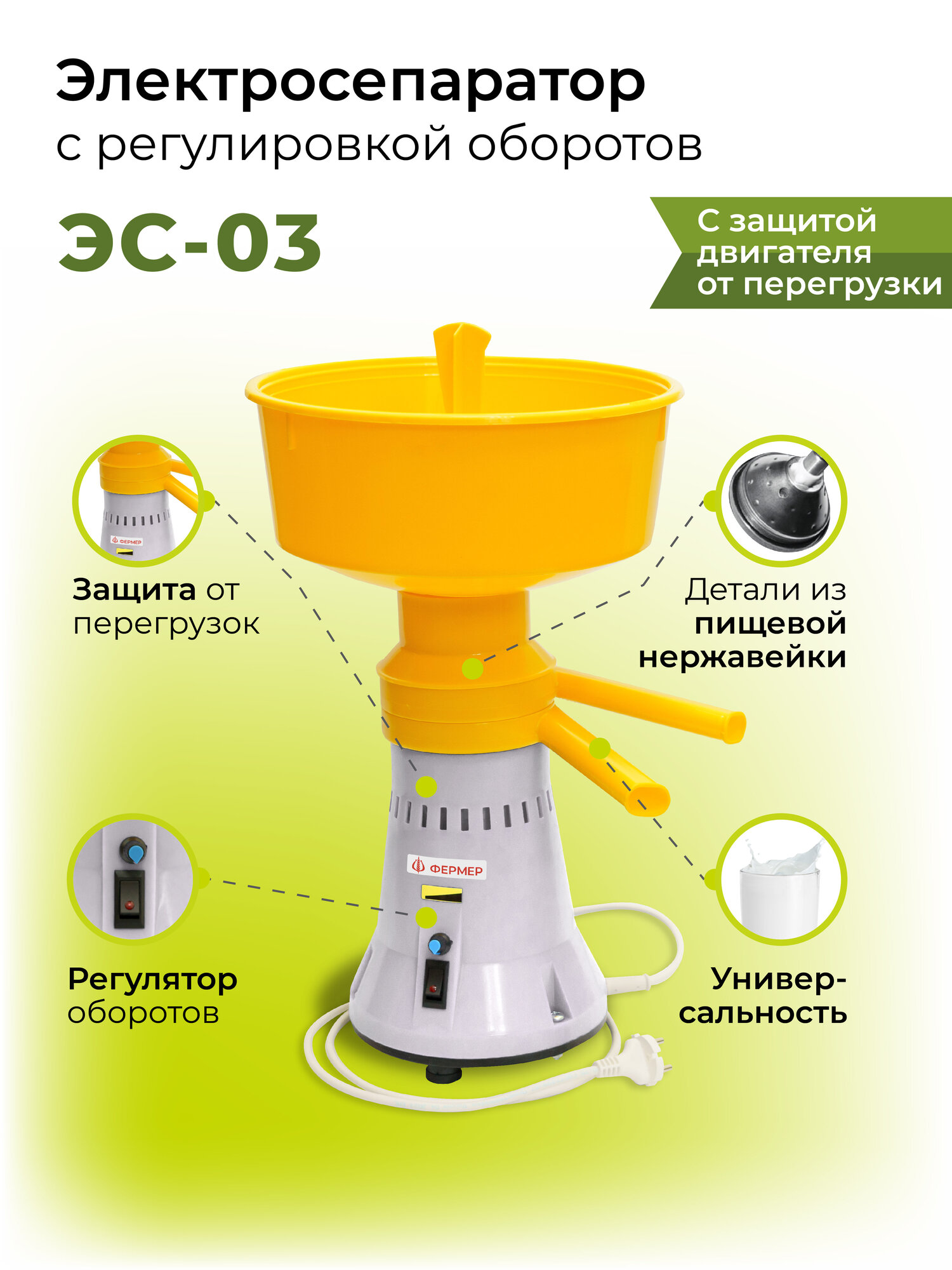 Электросепаратор
с регулировкой оборотов

ЭС-03

С защитой двигателя от перегрузки

ФЕРМЕР

Защита от перегрузок

Детали из пищевой нержавейки

ФЕРМЕР

Регулятор оборотов

Универсальность