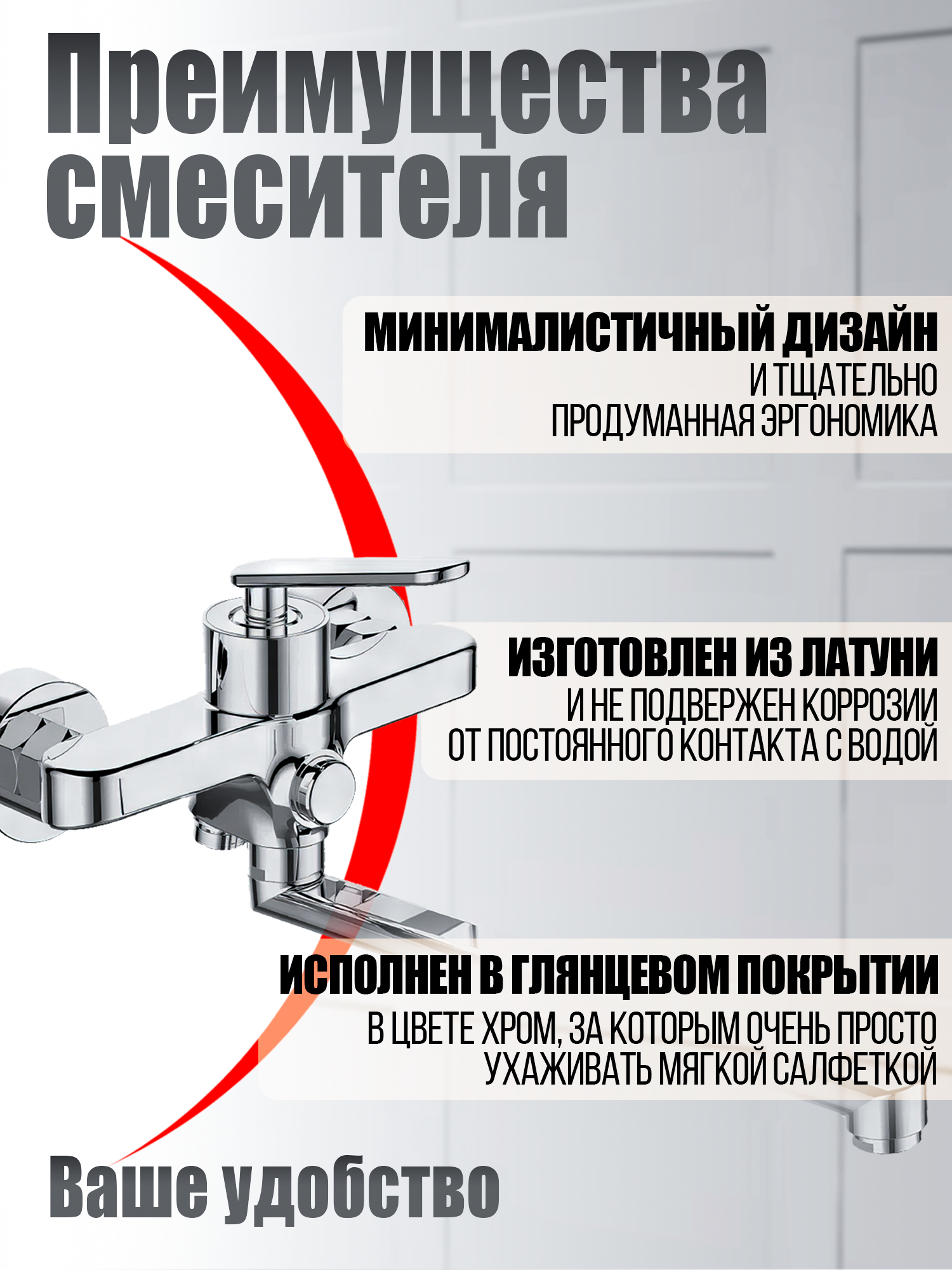 Преимущества смесителя

МИНИМАЛИСТИЧНЫЙ ДИЗАЙН
И ТЩАТЕЛЬНО ПРОДУМАННАЯ ЭРГОНОМИКА

ИЗГОТОВЛЕН ИЗ ЛАТУНИ
И НЕ ПОДВЕРЖЕН КОРРОЗИИ ОТ ПОСТОЯННОГО КОНТАКТА С ВОДОЙ

ИСПОЛНЕН В ГЛЯНЦЕВОМ ПОКРЫТИИ
В ЦВЕТЕ ХРОМ, ЗА КОТОРЫМ ОЧЕНЬ ПРОСТО УХАЖИВАТЬ МЯГКОЙ САЛФЕТКОЙ

Ваше удобство