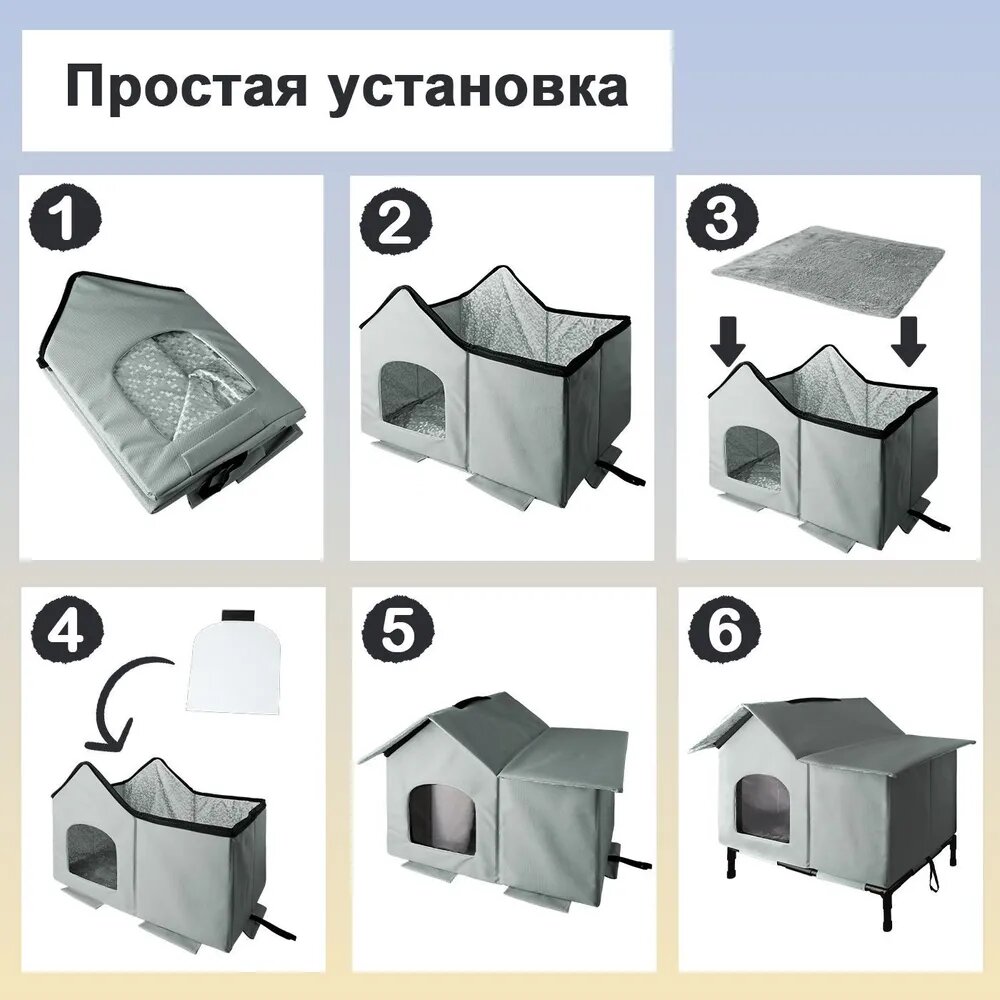 Простая установка

1

2

3

4

5

6