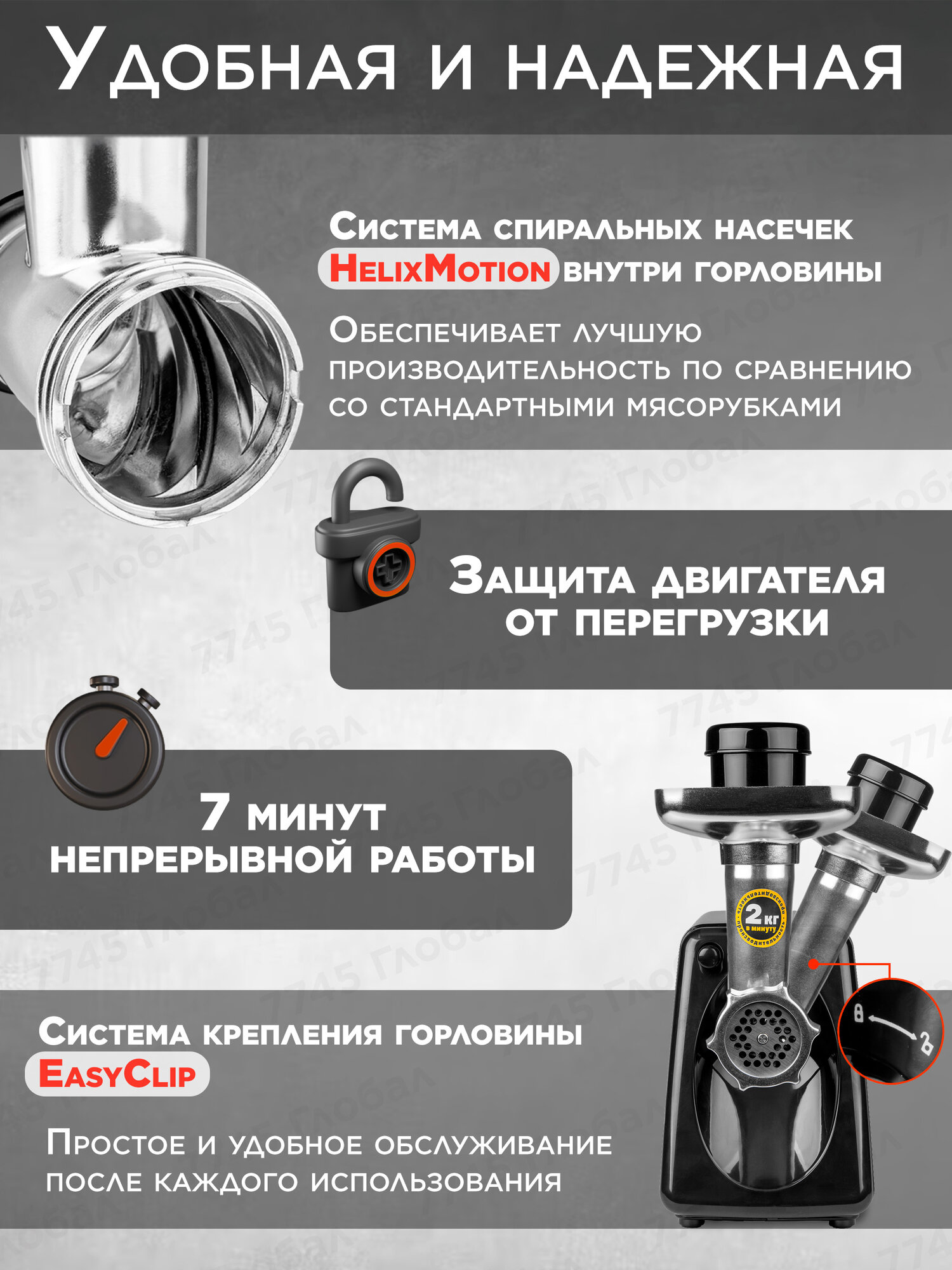 Удобная и надежная

Система спиральных насечек HelixMotion внутри горловины

Обеспечивает лучшую производительность по сравнению со стандартными мясорубками

Защита двигателя от перегрузки

7 минут непрерывной работы

2 кг в минуту производительность

Система крепления горловины EasyClip

Простое и удобное обслуживание после каждого использования

7745 Глобал