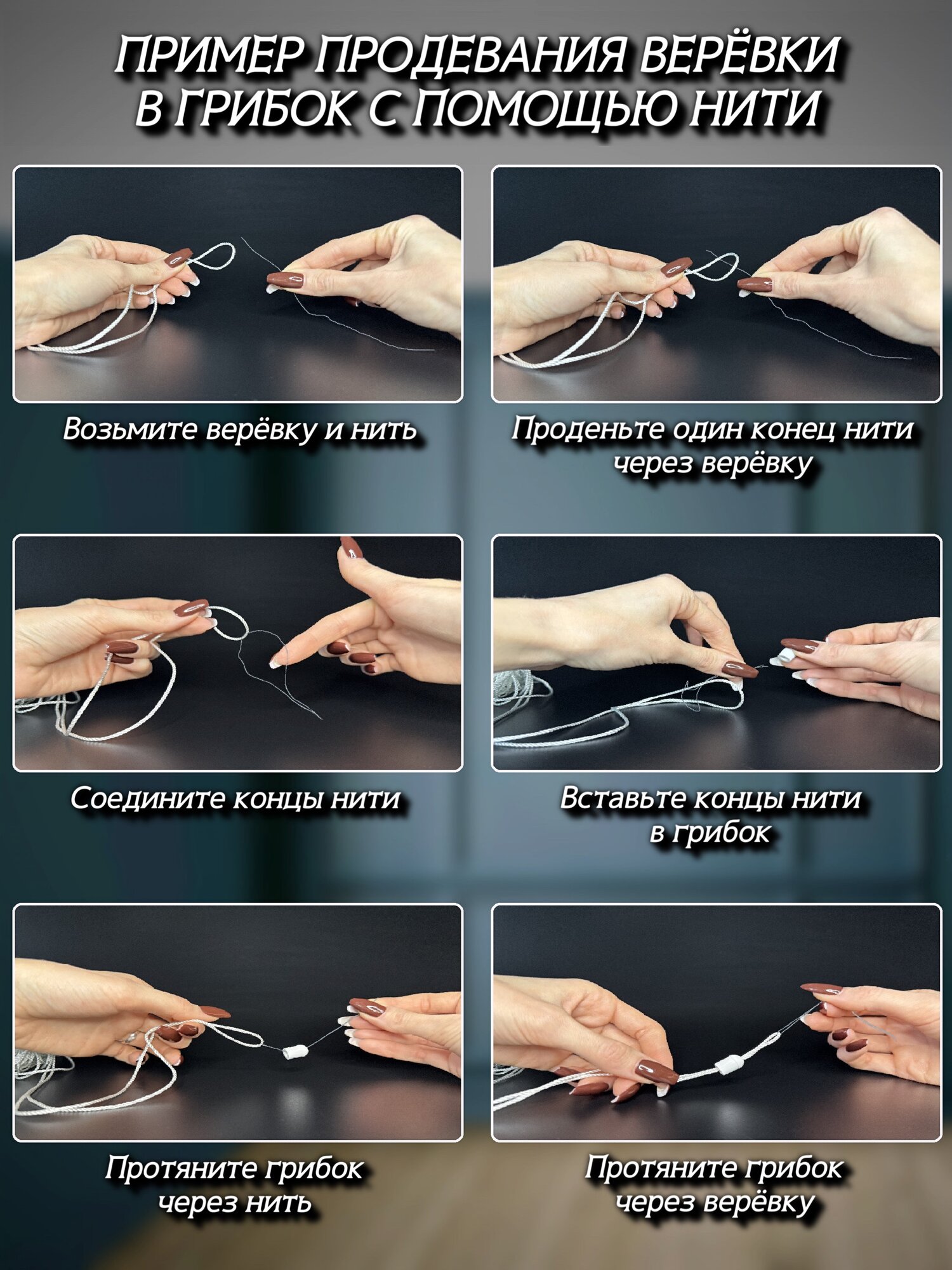 ПРИМЕР ПРОДЕВАНИЯ ВЕРЁВКИ В ГРИБОК С ПОМОЩЬЮ НИТИ

Возьмите верёвку и нить

Проденьте один конец нити через верёвку

Соедините концы нити

Вставьте концы нити в грибок

Протяните грибок через нить

Протяните грибок через верёвку