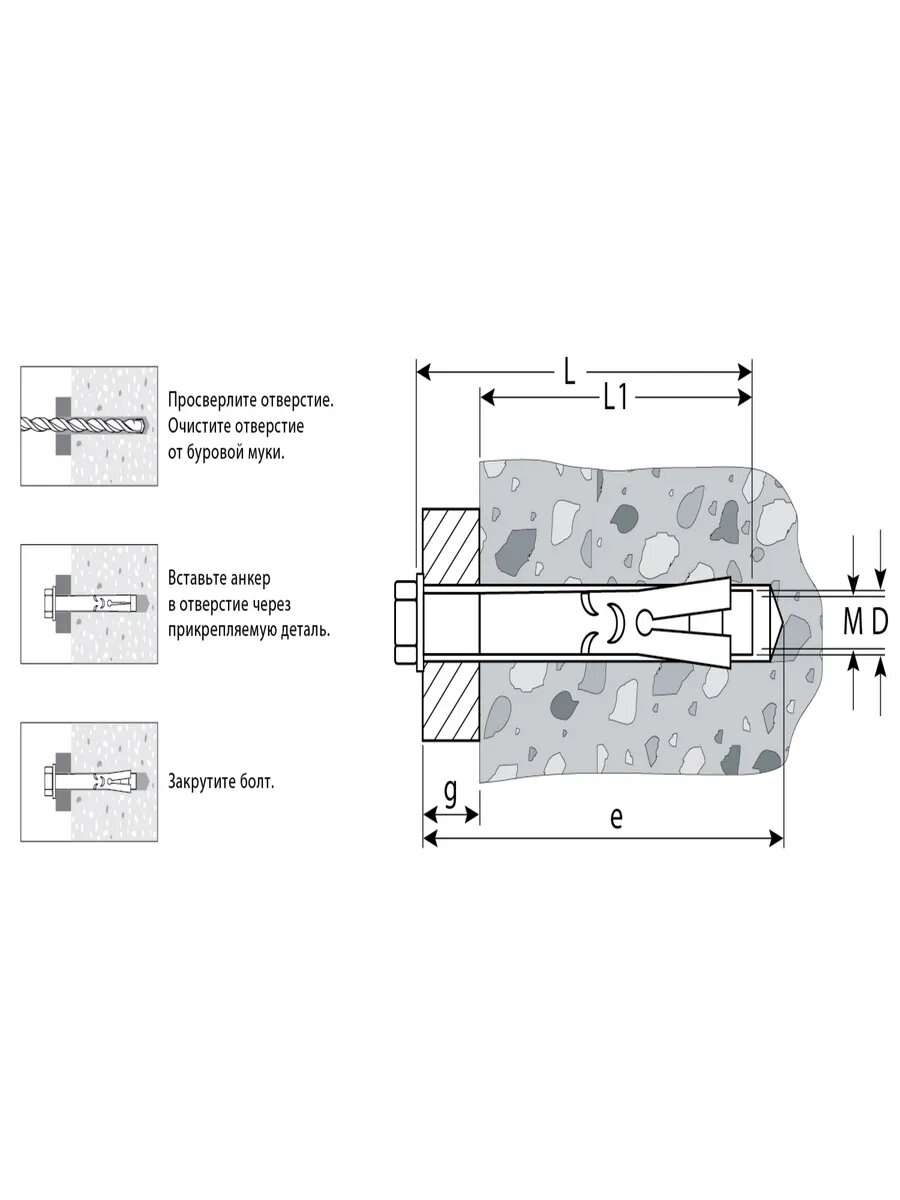 Просверлите отверстие. Очистите отверстие от буровой муки.

Вставьте анкер в отверстие через прикрепляемую деталь.

Закрутите болт.

L

L1

M D

g

e