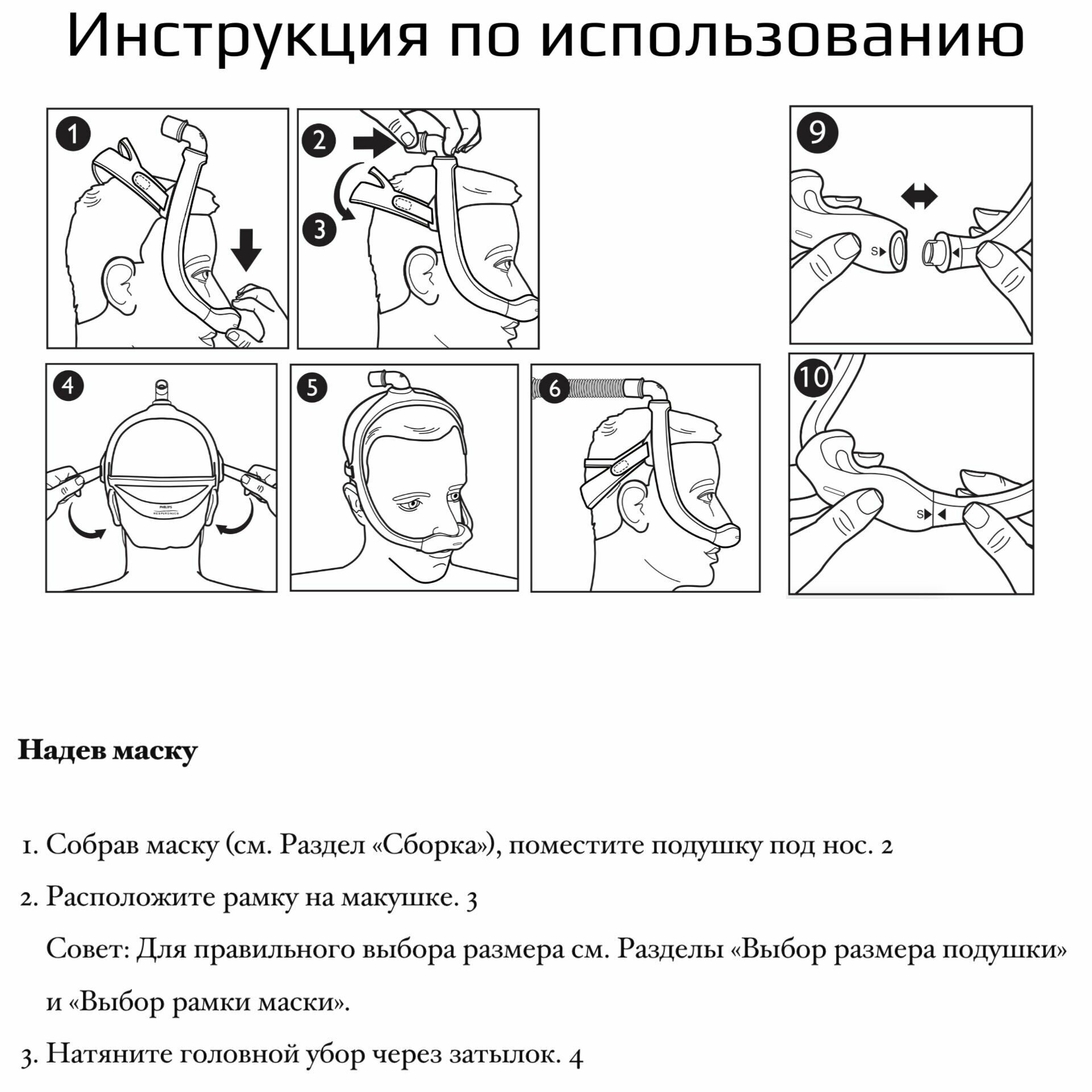 Инструкция по использованию

1

2

3

9

S

4

PHILIPS RESPIRONICS

5

6

10

S

Надев маску

1. Собрав маску (см. Раздел «Сборка»), поместите подушку под нос. 2

2. Расположите рамку на макушке. 3

Совет: Для правильного выбора размера см. Разделы «Выбор размера подушки» и «Выбор рамки маски».

3. Натяните головной убор через затылок. 4