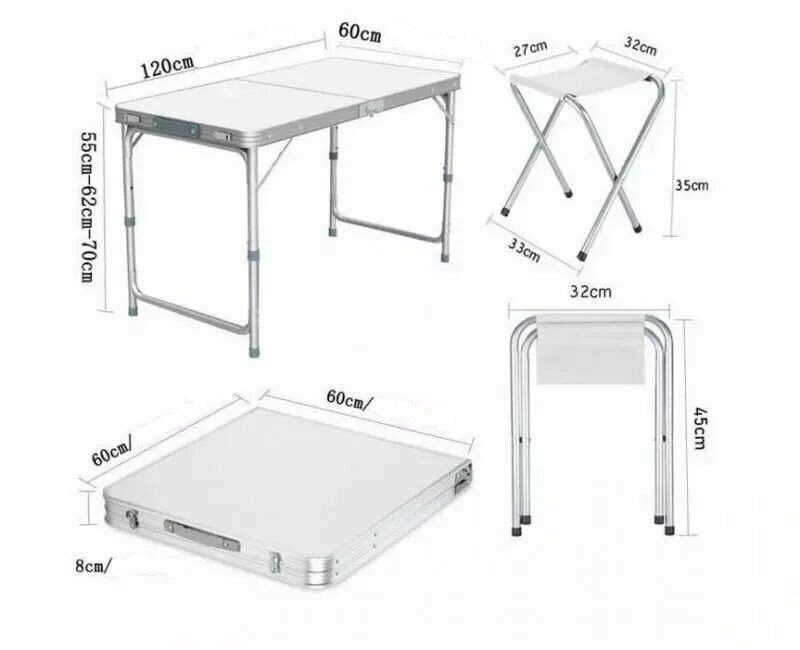 120cm
60cm
55cm-62cm-70cm
27cm
32cm
35cm
33cm
32cm
45cm
60cm/
60cm/
8cm/