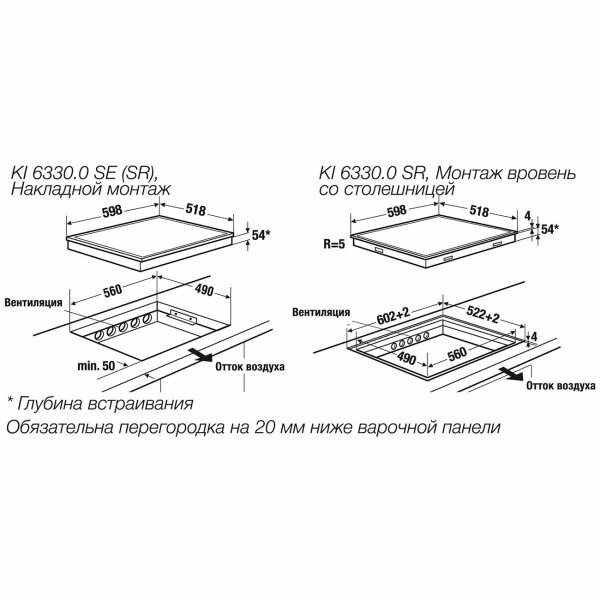 KI 6330.0 SE (SR),
Накладной монтаж

598
518
54*
560
490
Вентиляция
min. 50
Отток воздуха

KI 6330.0 SR, Монтаж вровень со столешницей

598
518
4
54*
R=5
Вентиляция
602+2
522+2
4
490
560
Отток воздуха

* Глубина встраивания
Обязательна перегородка на 20 мм ниже варочной панели