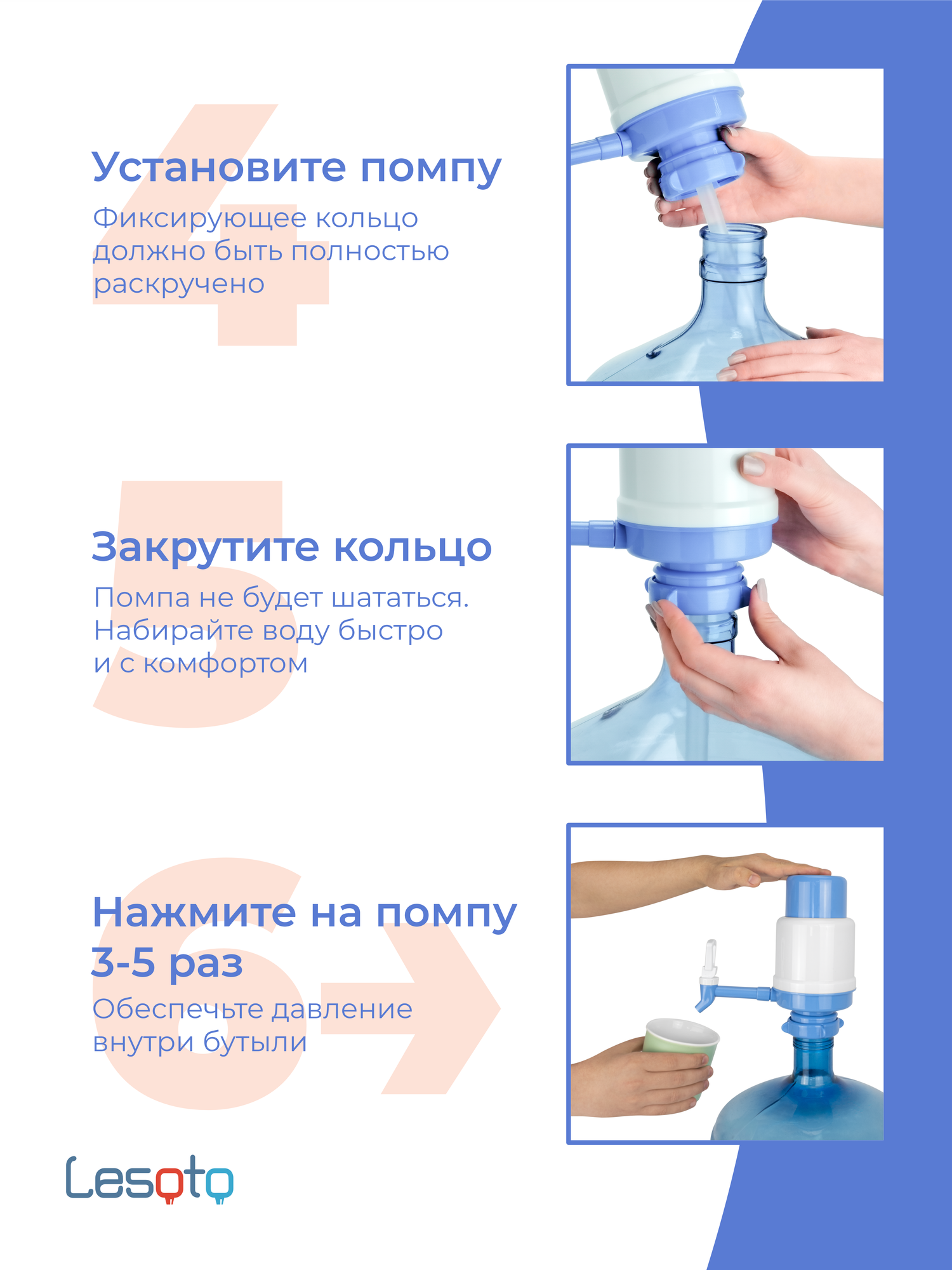 4
Установите помпу
Фиксирующее кольцо должно быть полностью раскручено

5
Закрутите кольцо
Помпа не будет шататься. Набирайте воду быстро и с комфортом

6
Нажмите на помпу 3-5 раз
Обеспечьте давление внутри бутыли

Lesoto